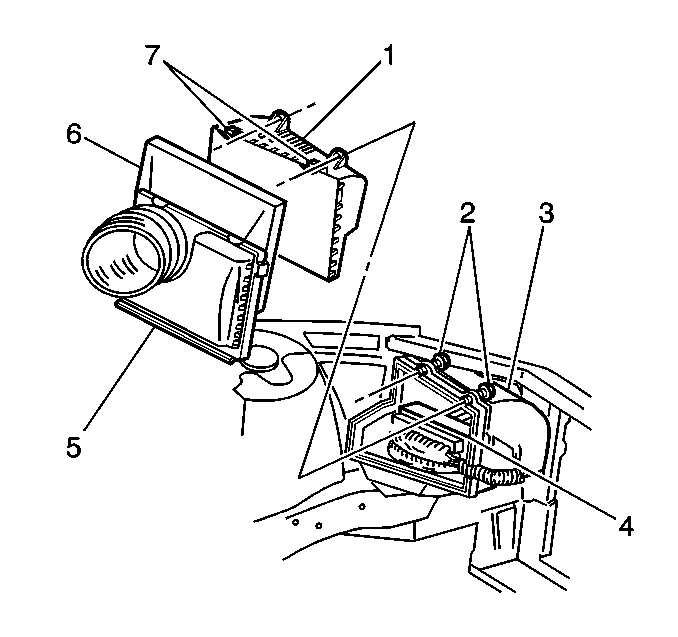 7
1
6
2
3
5
4