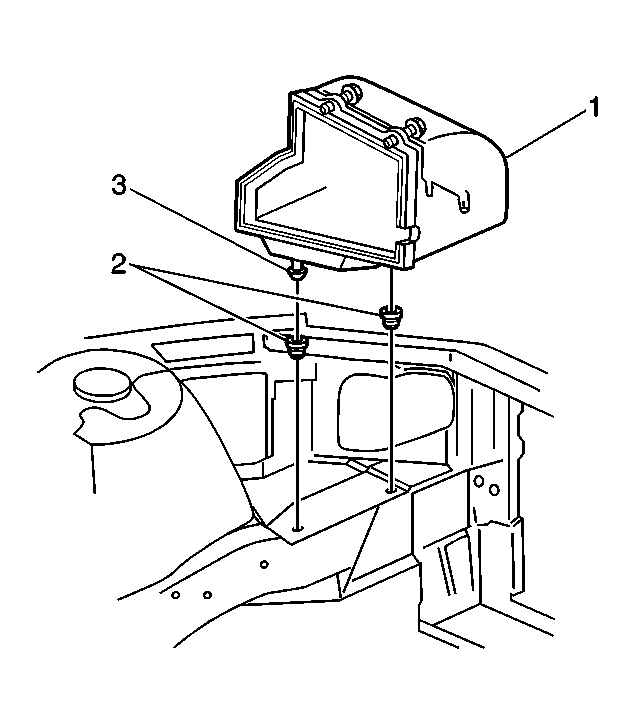 1
3
2