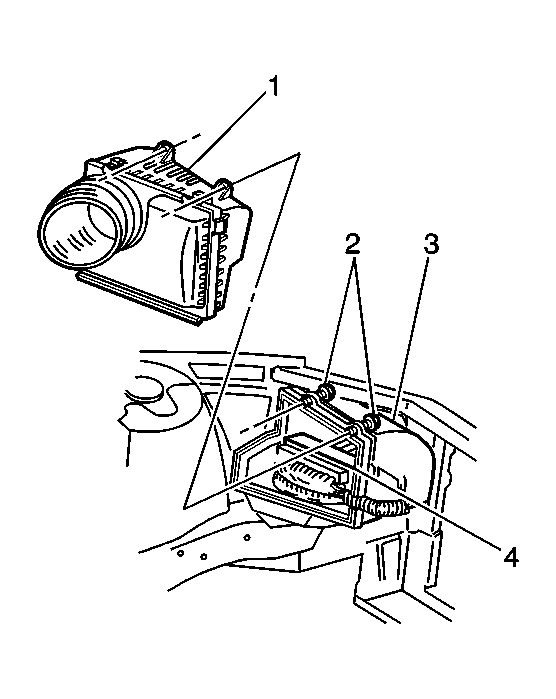 1
2
3
4