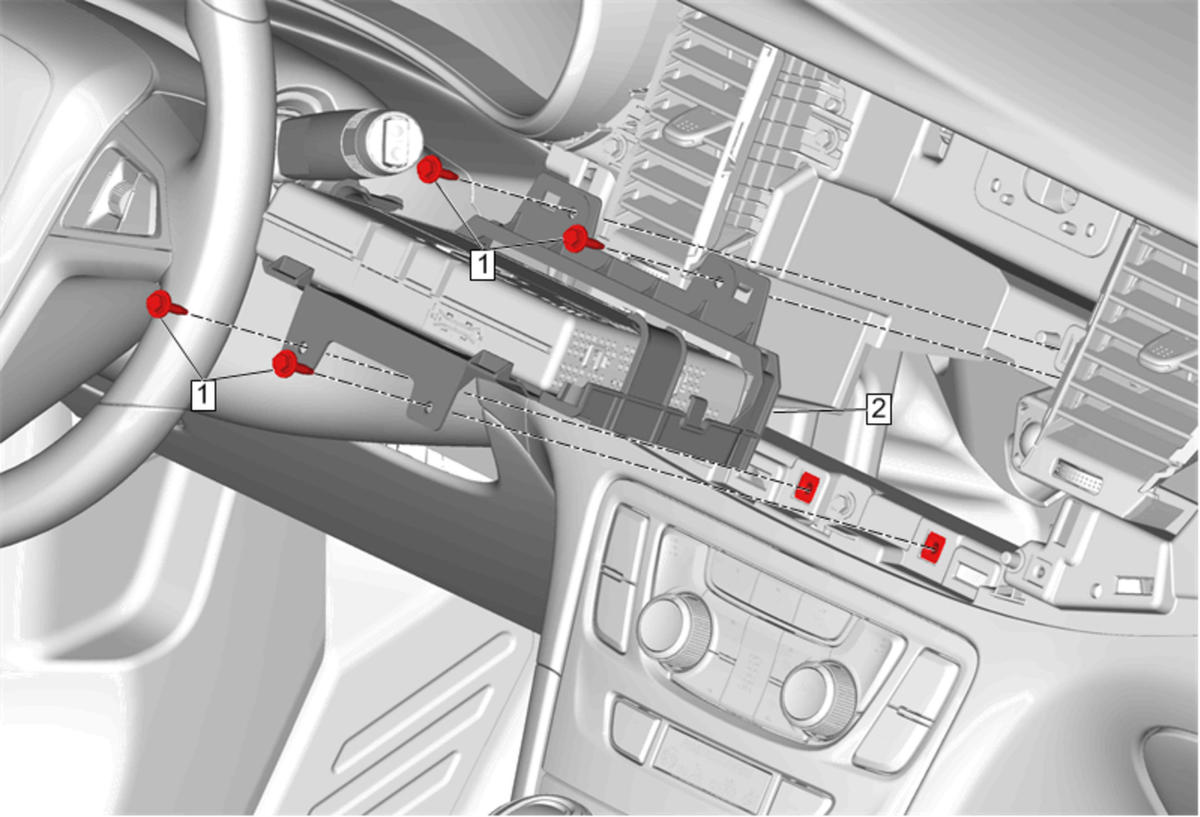 1
1
2