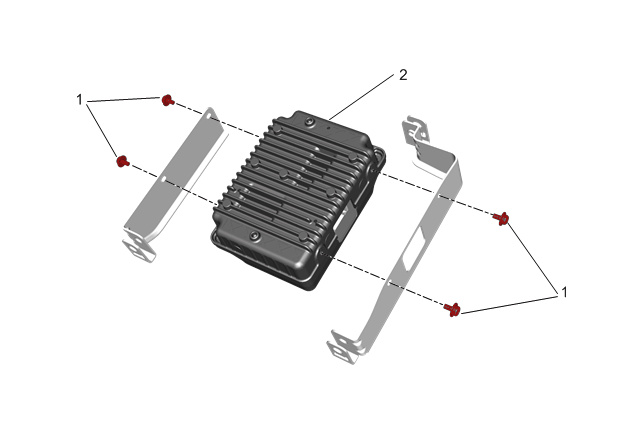 1
2
1