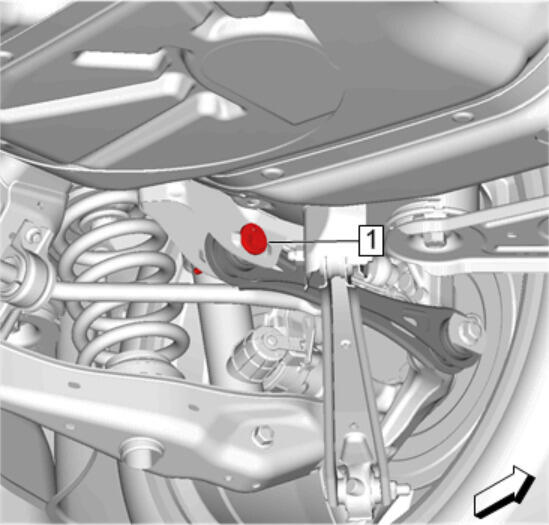 1