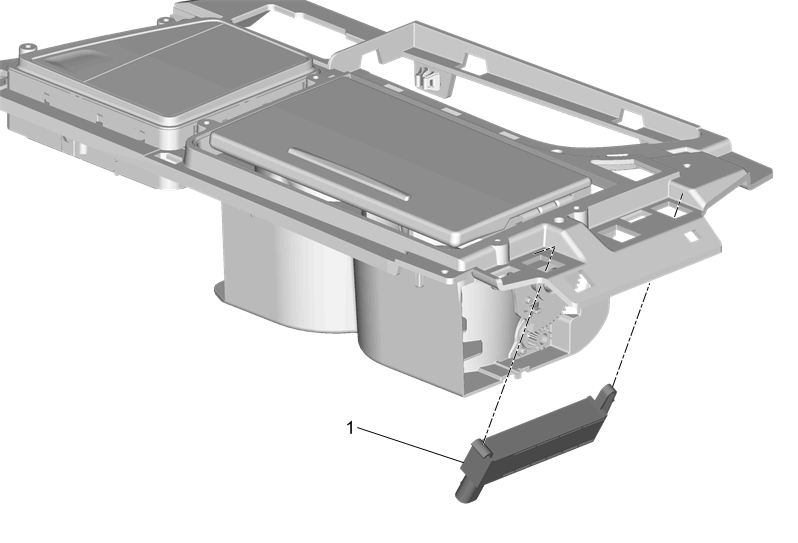 1