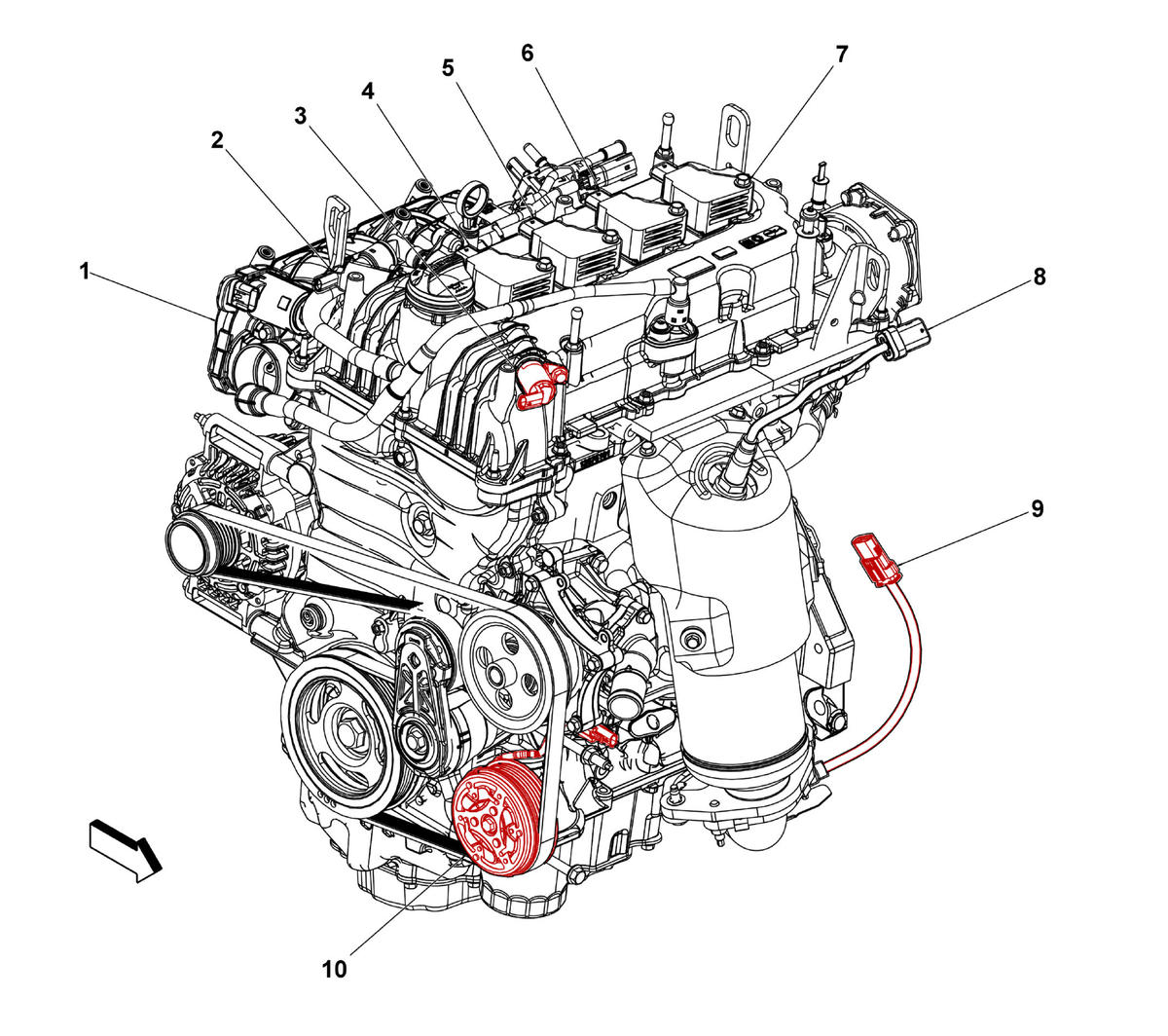 1
2
3
4
5
6
7
8
9
10