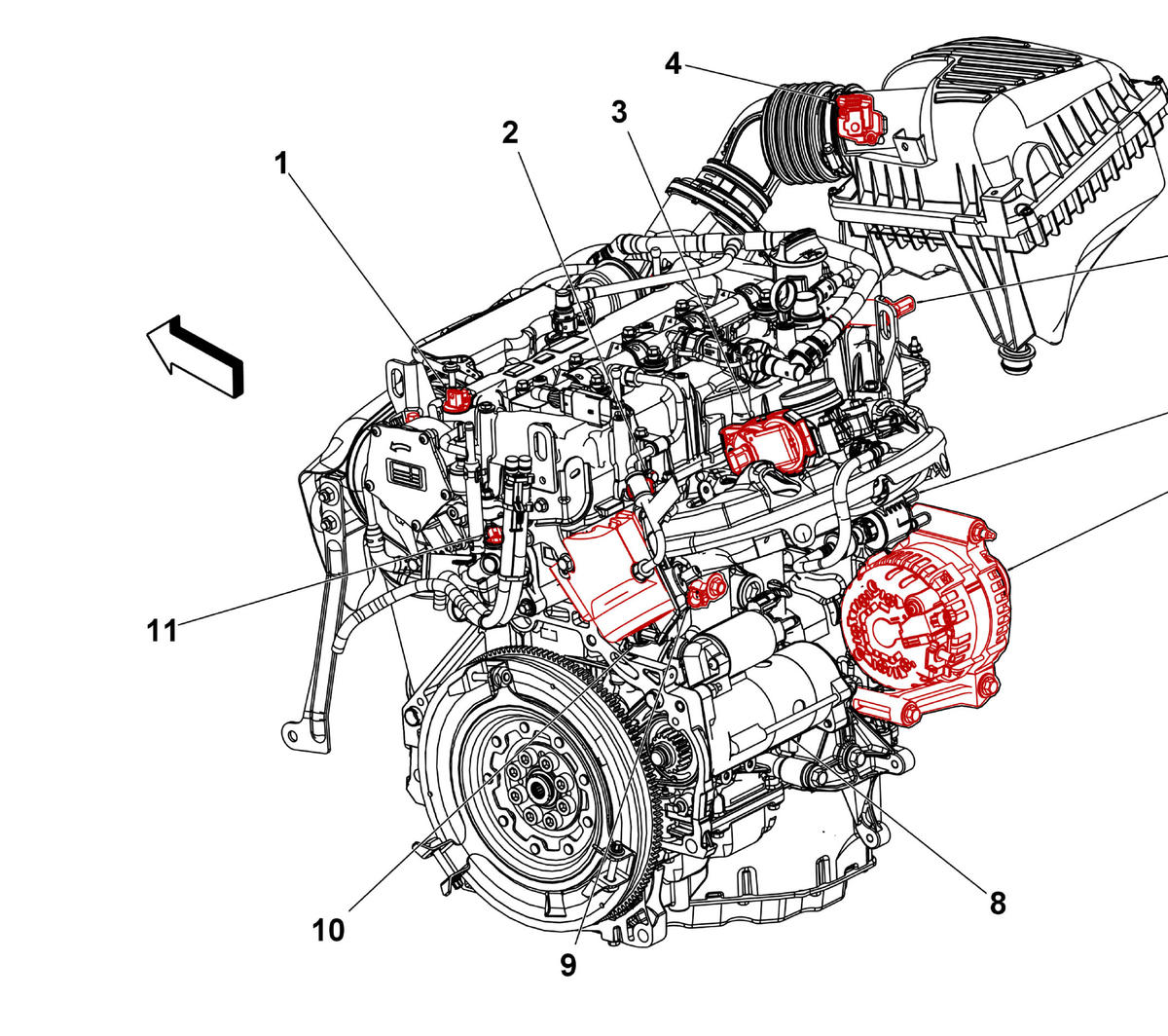 4
3
2
1
11
10
9
8