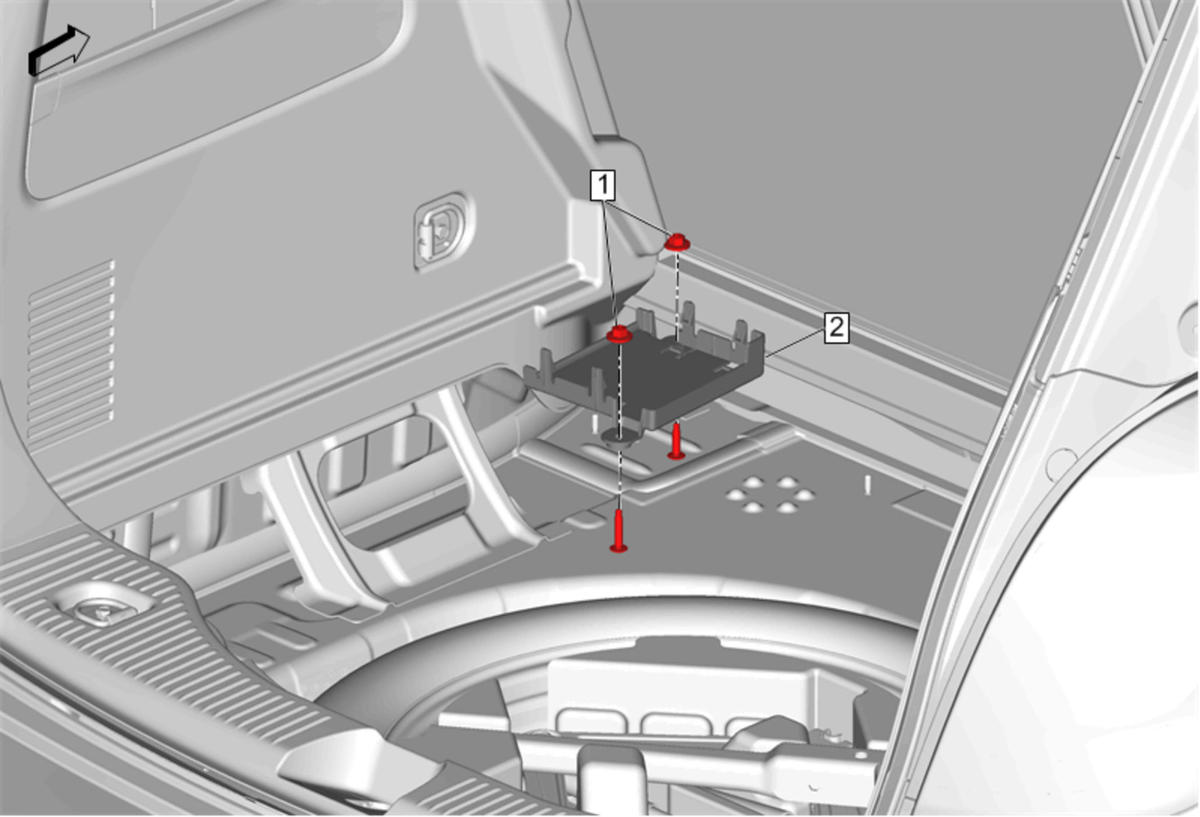 1
2