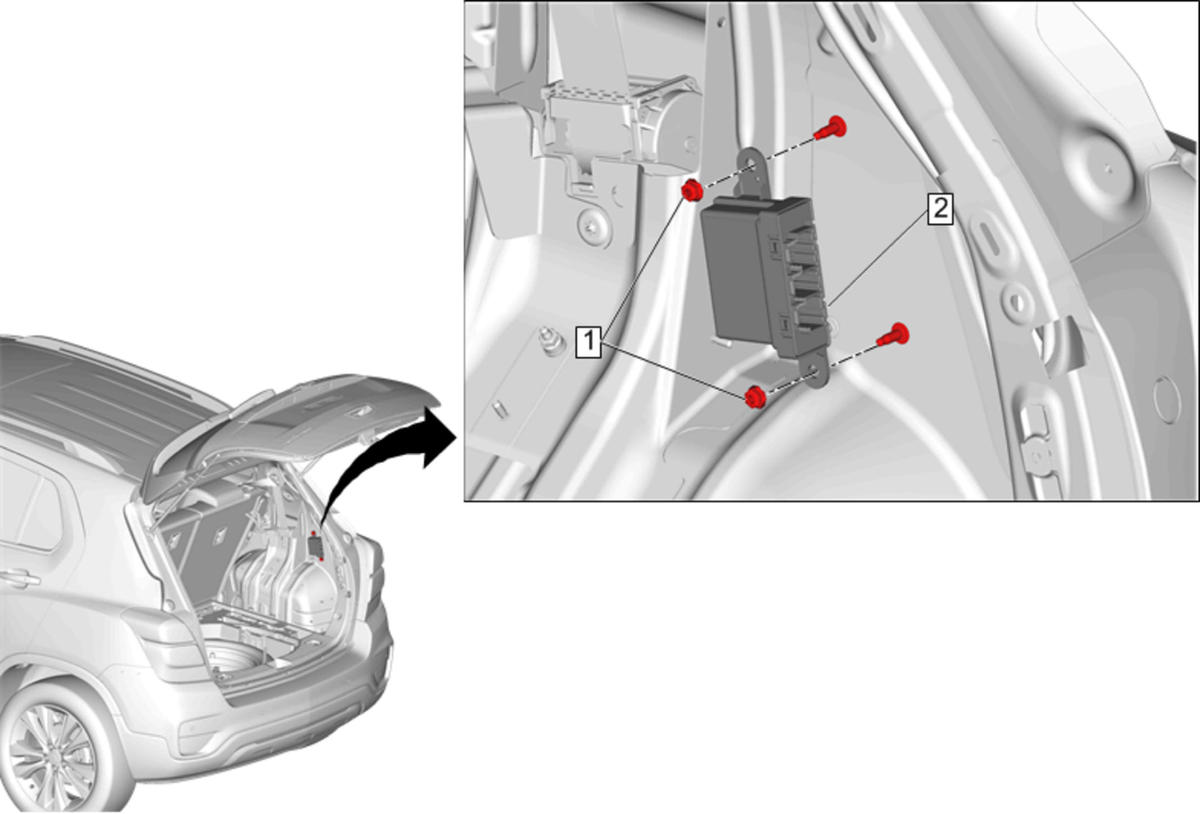 2
1