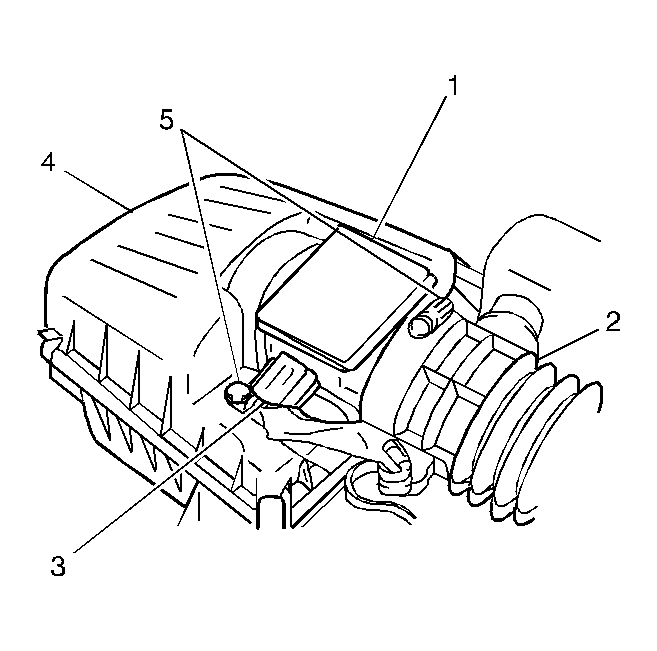 1
5
4
2
3