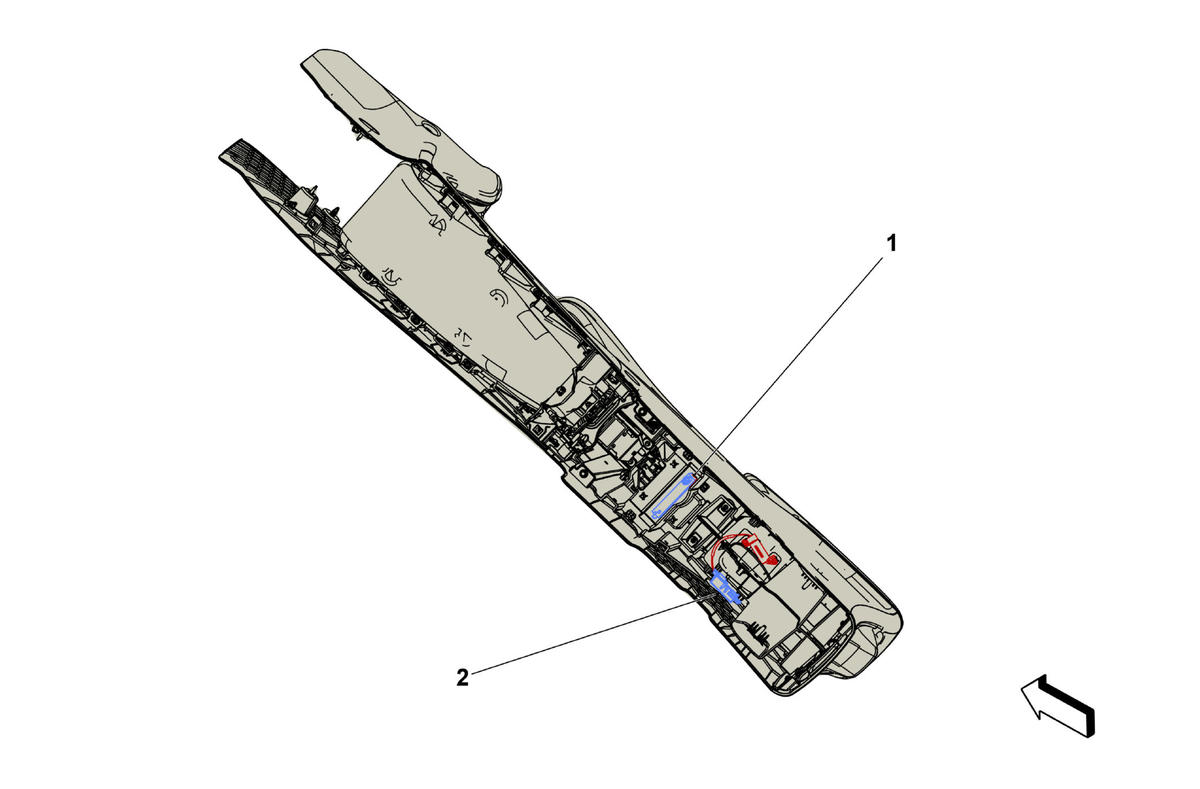 1

2