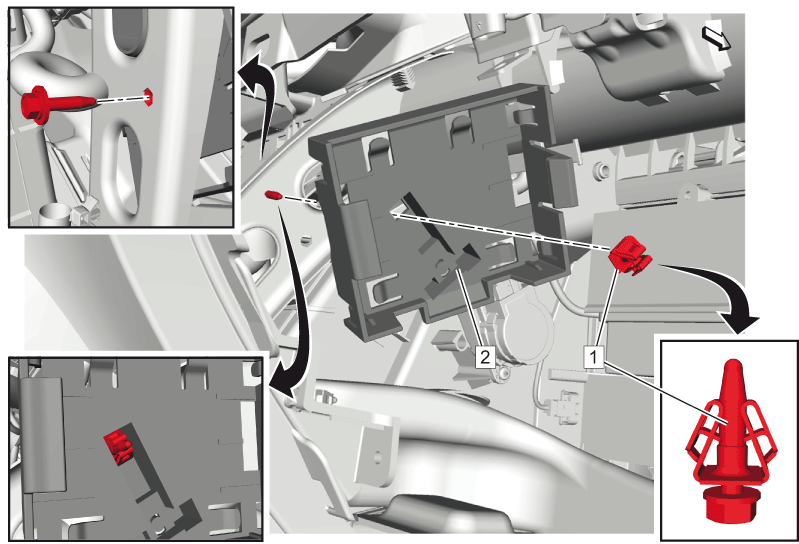 2
1