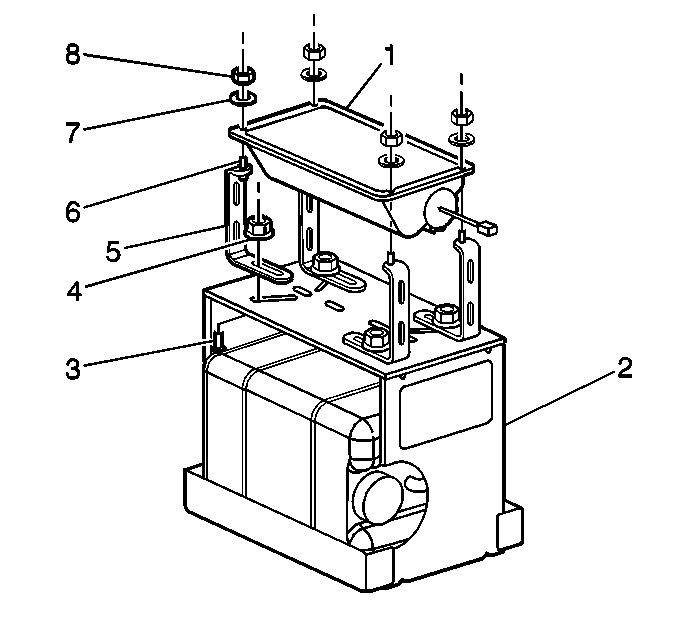 8
1
7
6
5
4
3
2