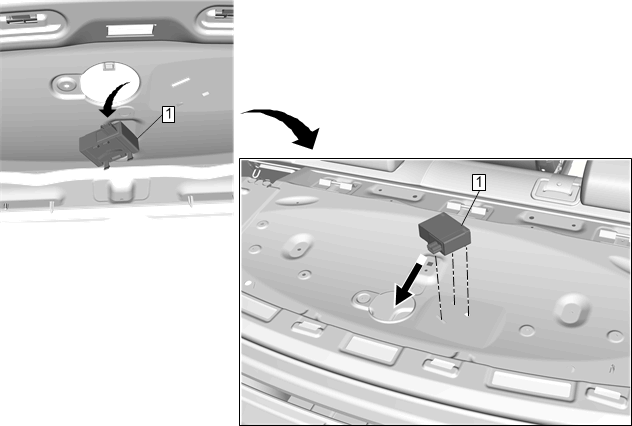 1

1