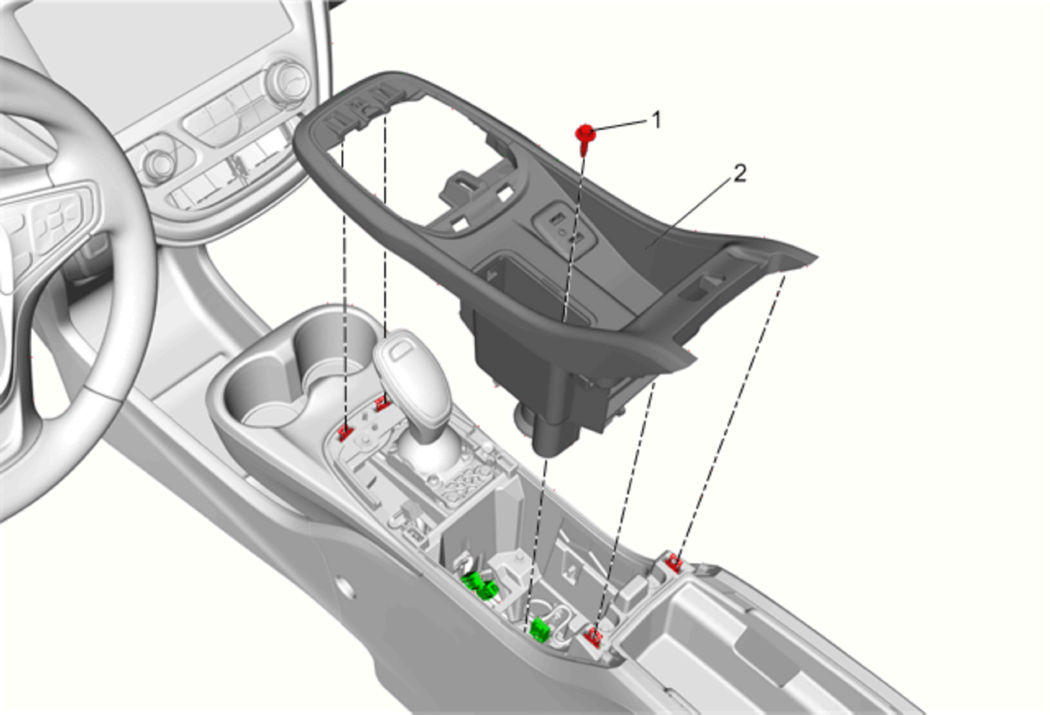 1
2