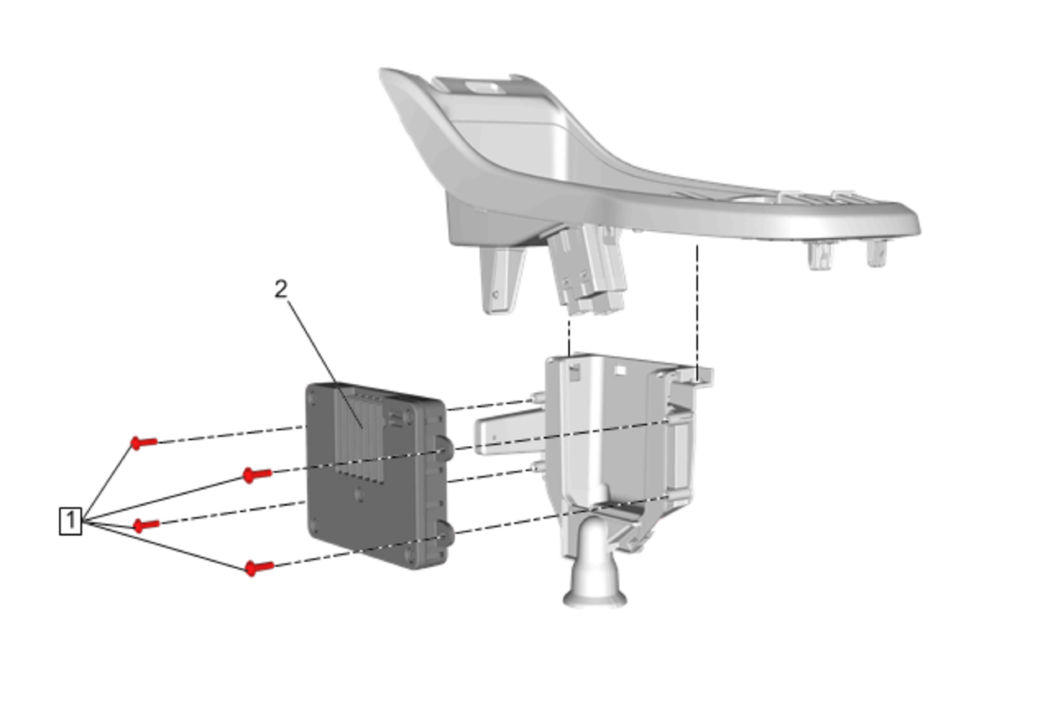 2

1