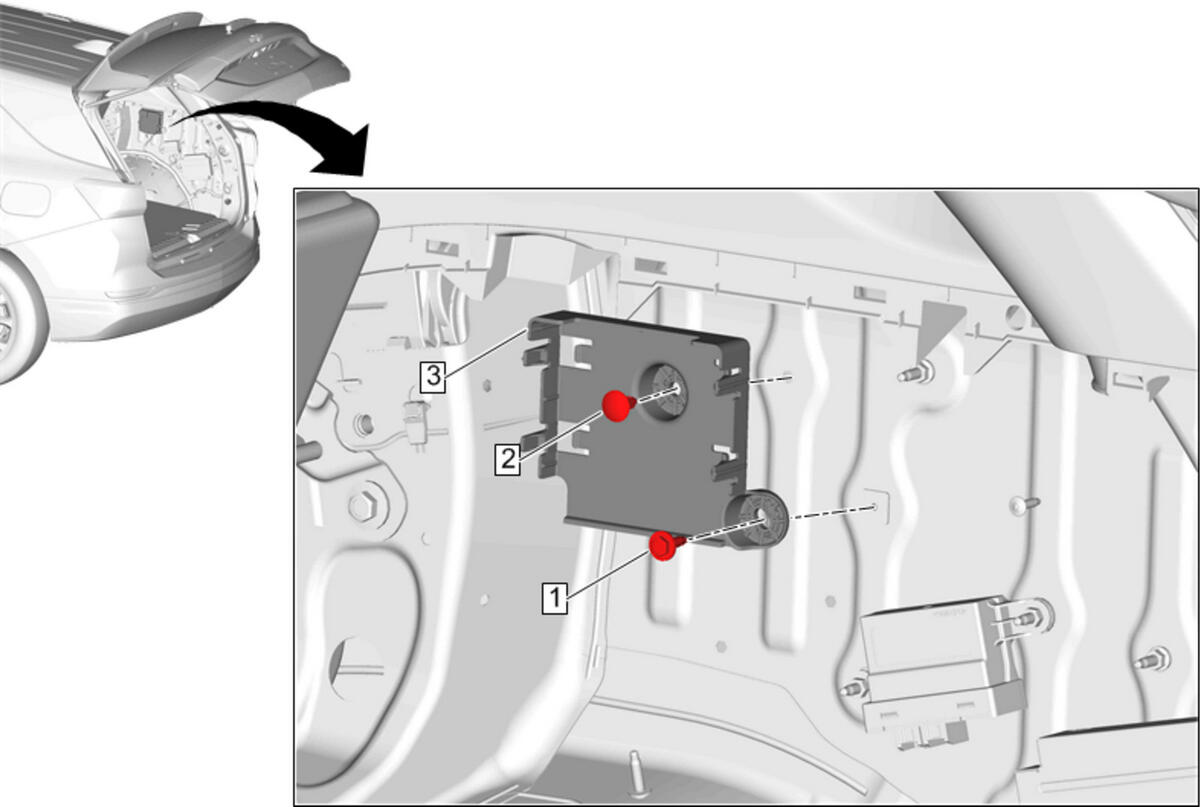 3

2

1