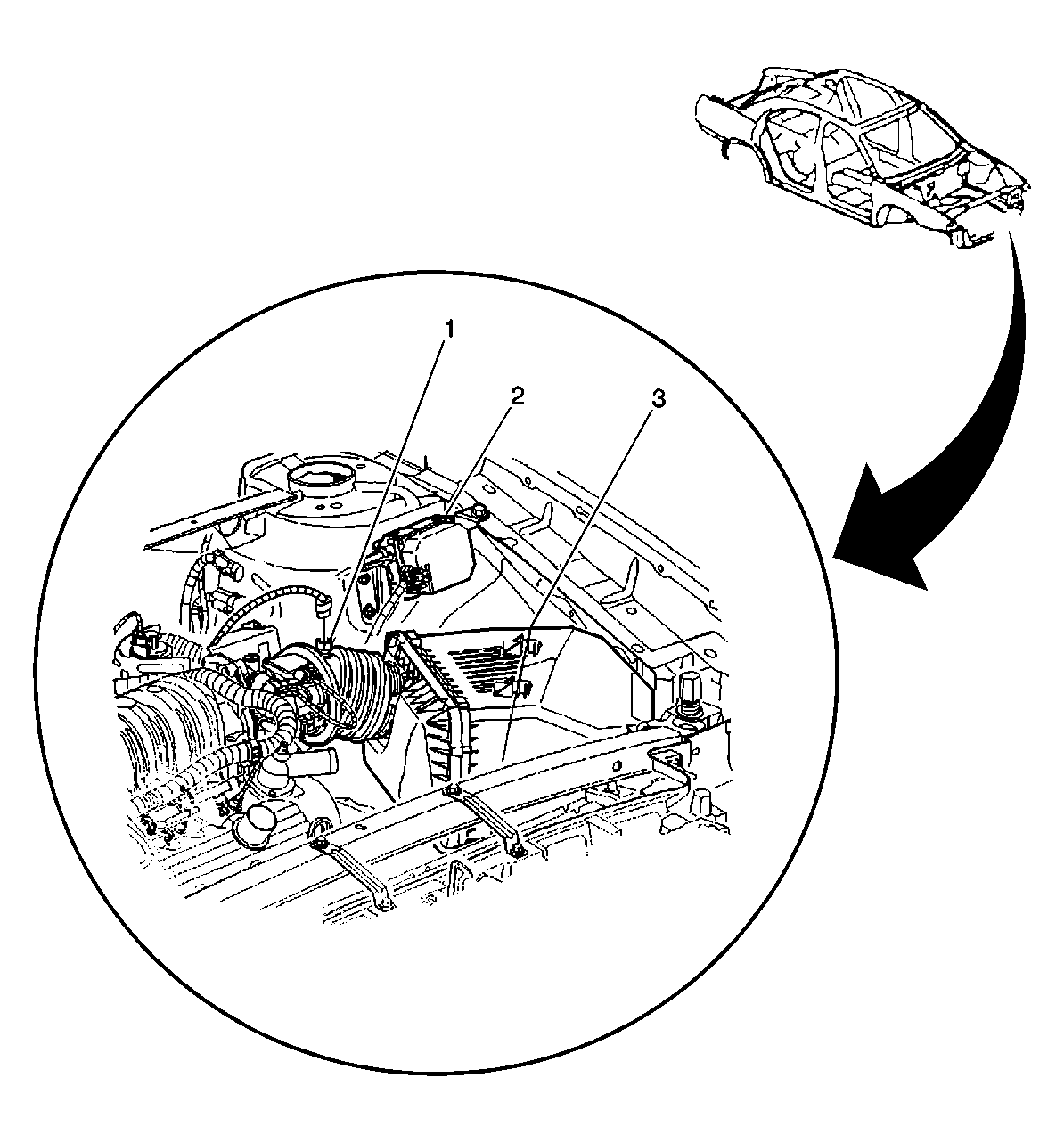 1
2
3