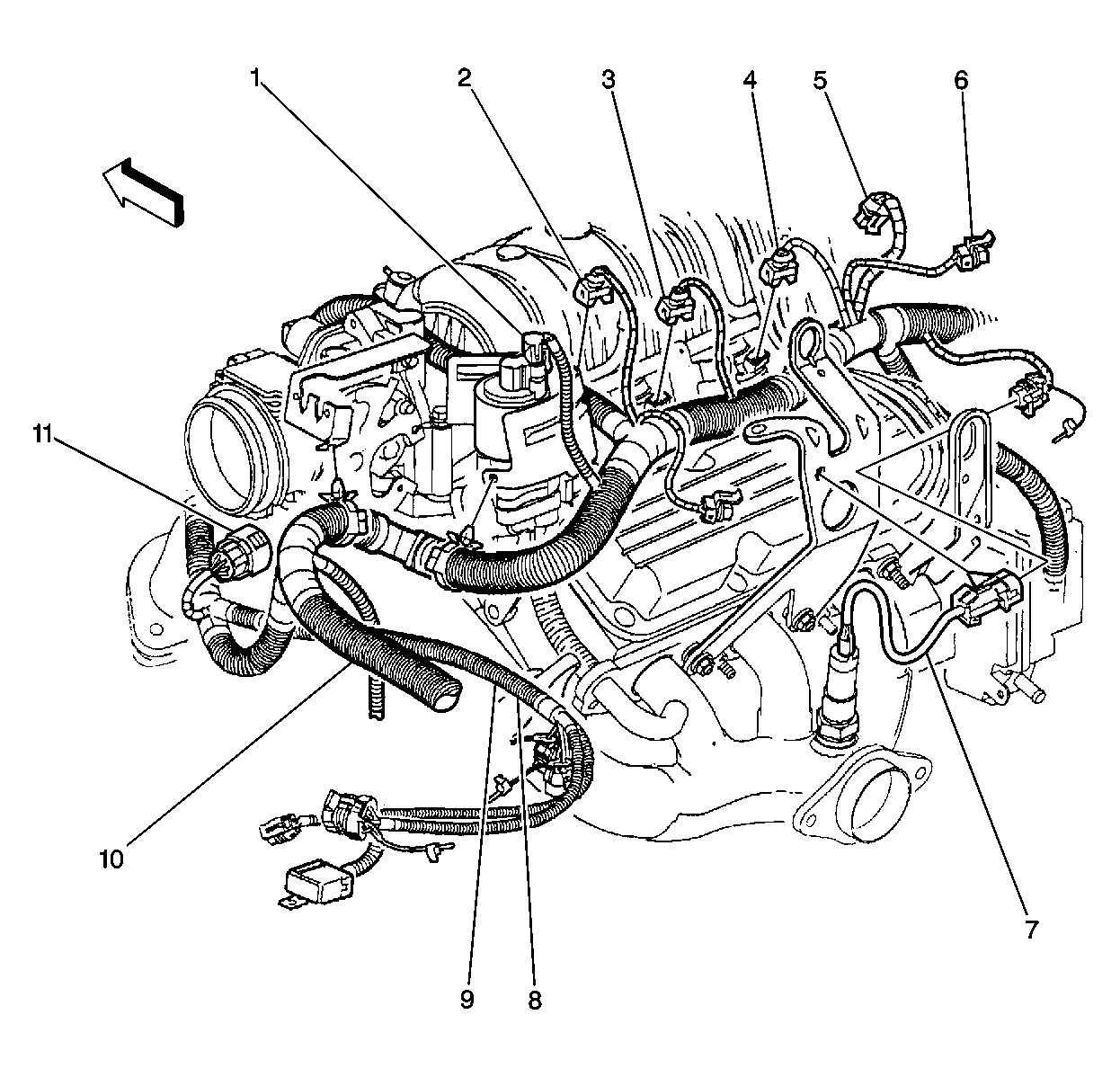 1
2
3
4
5
6
11
10
9
8
7