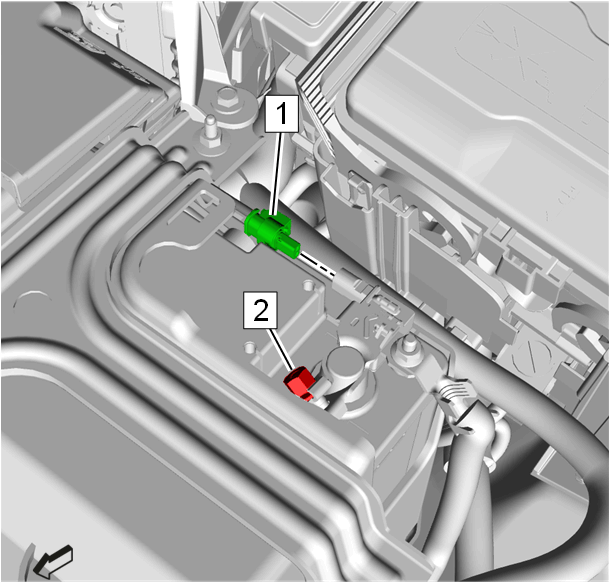 1

2