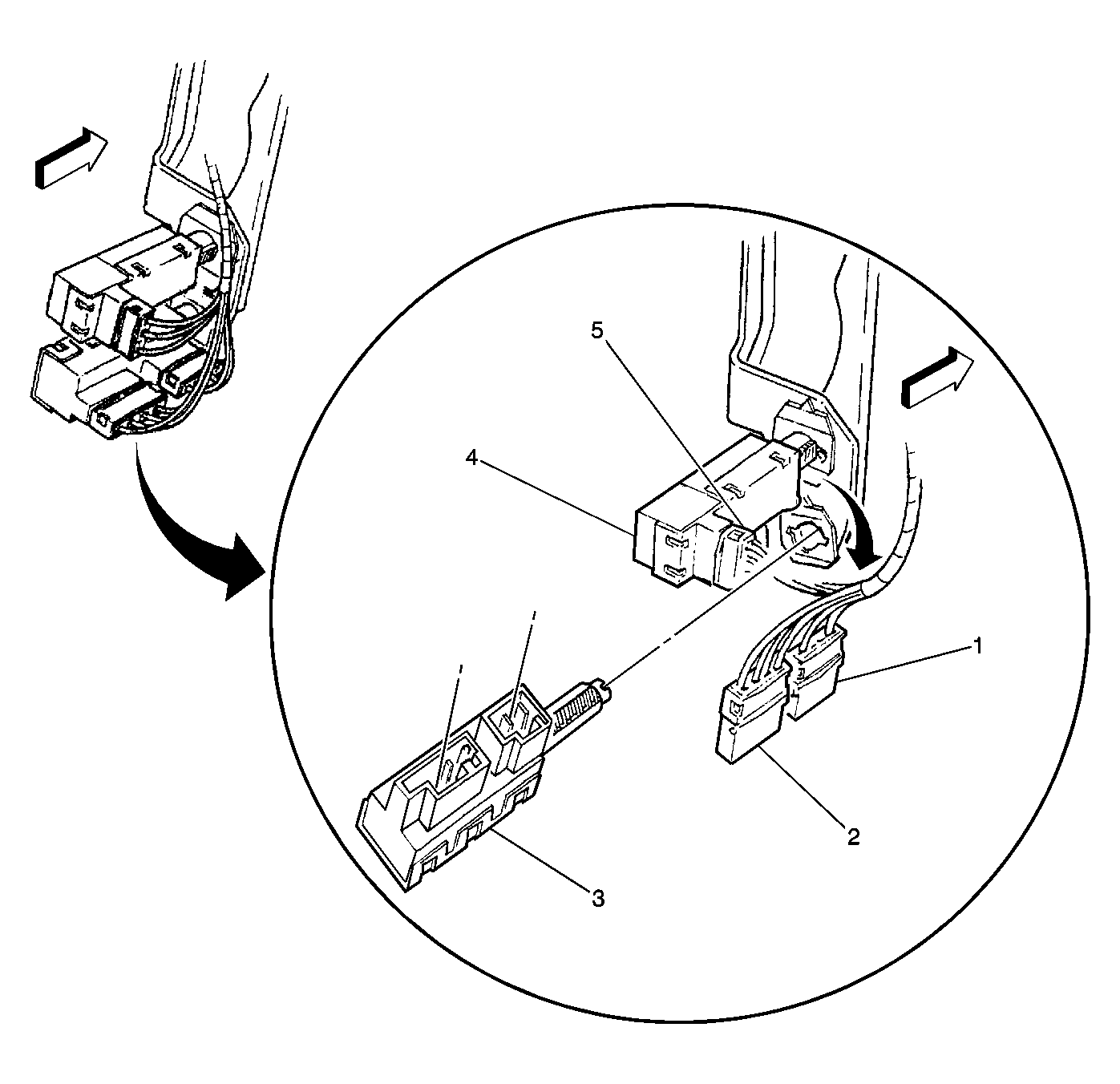 5
4
1
2
3