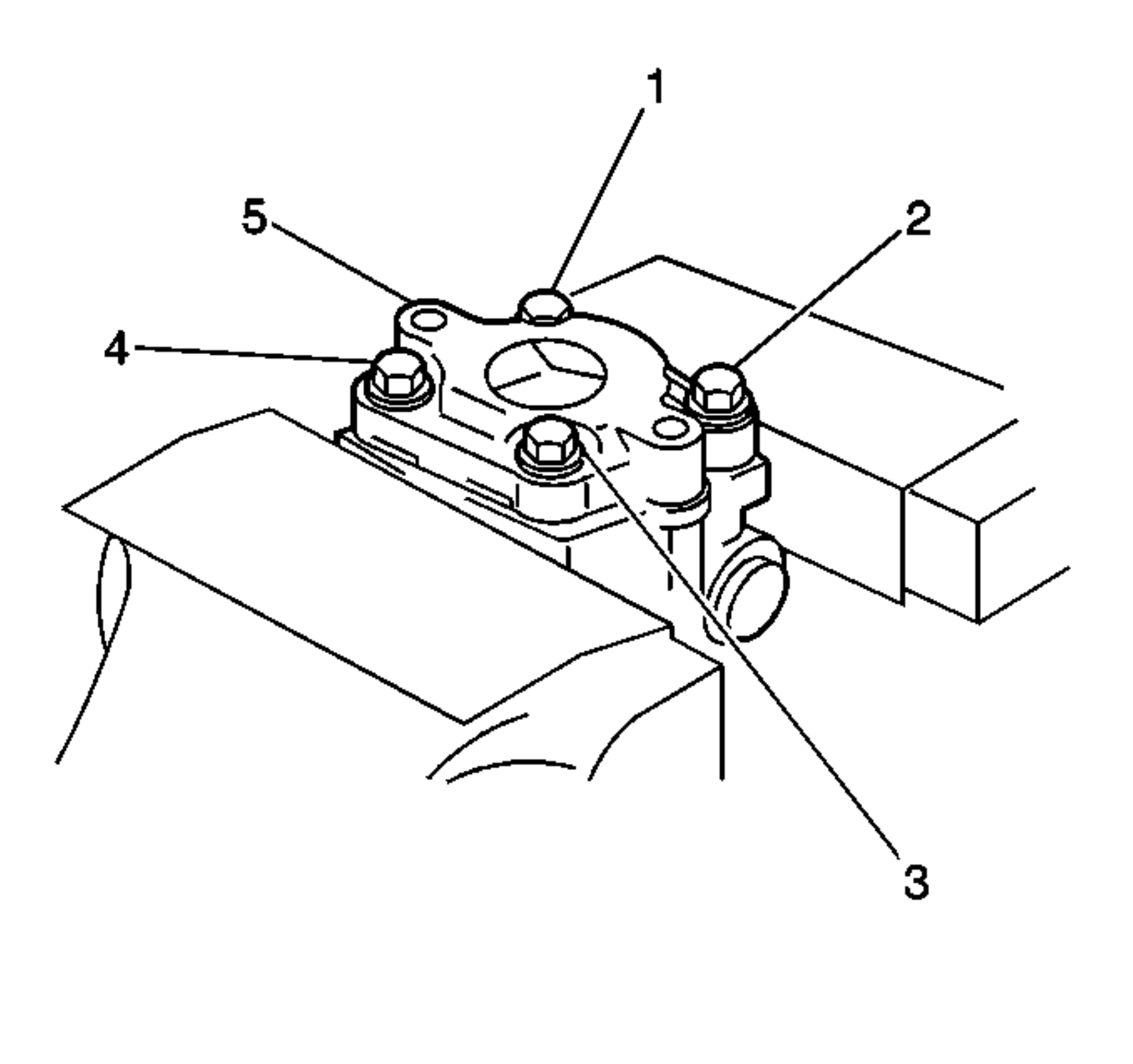 1
5
2
4
3