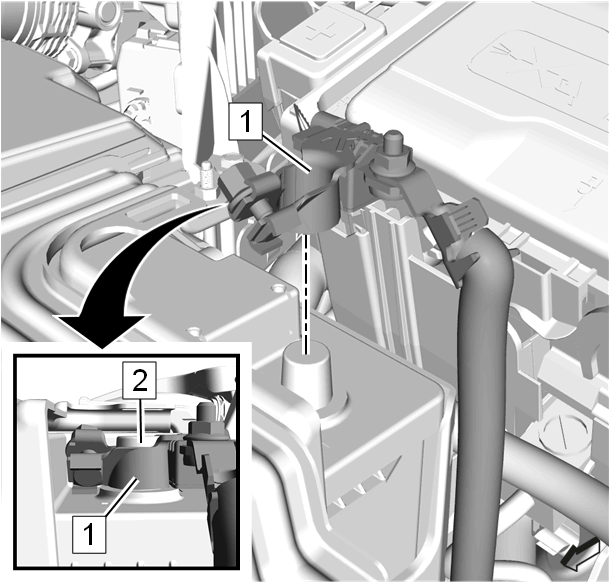 1
2
1