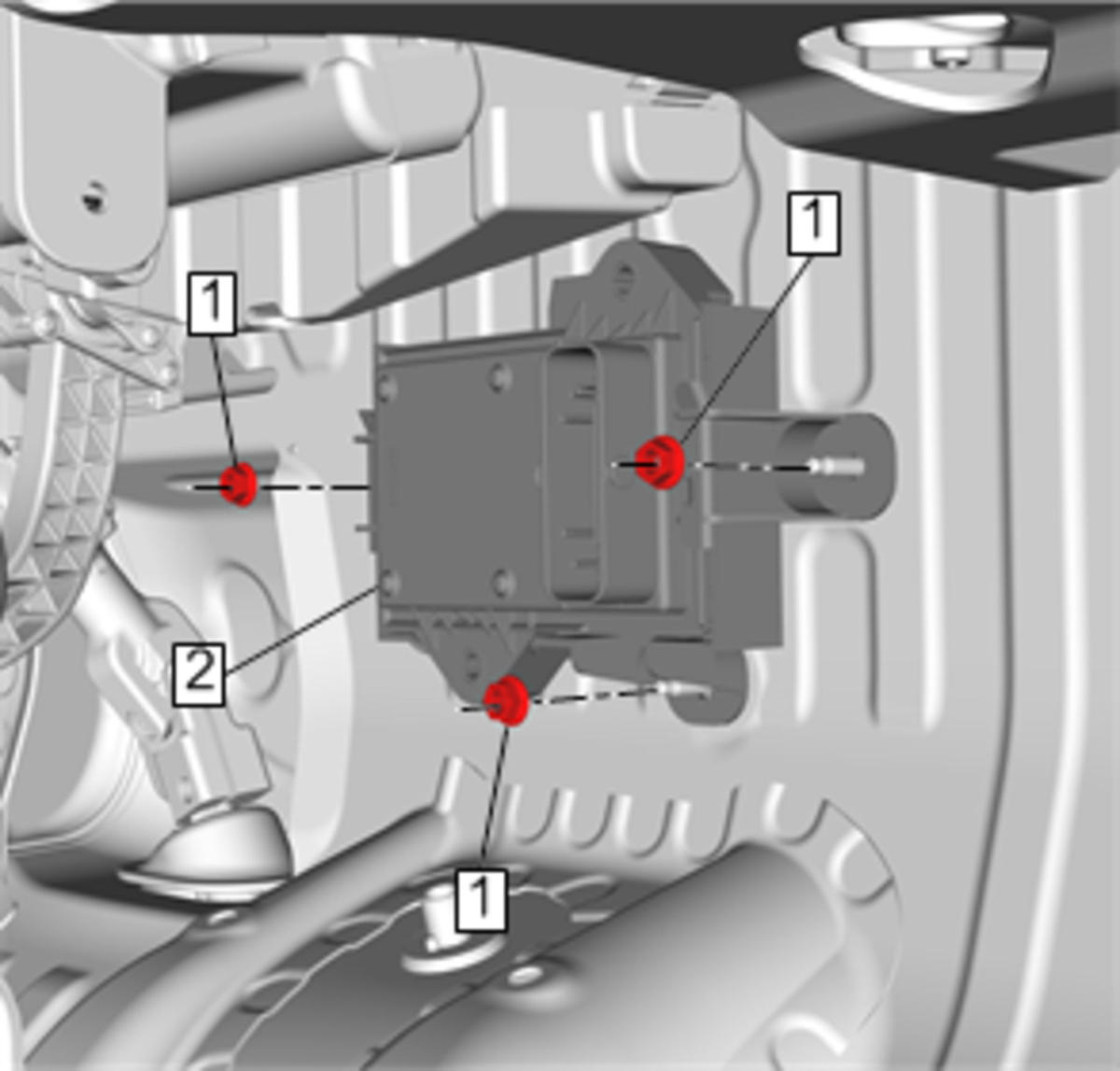 1
1
2
1