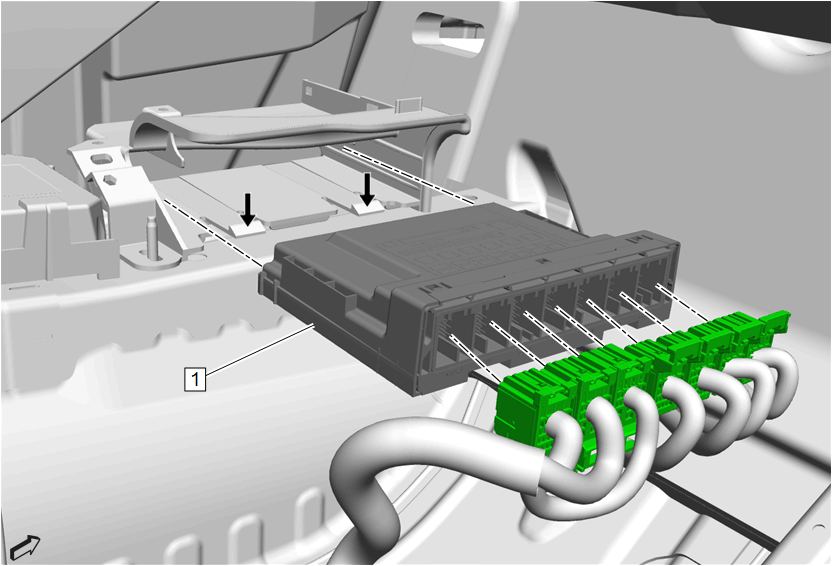 1