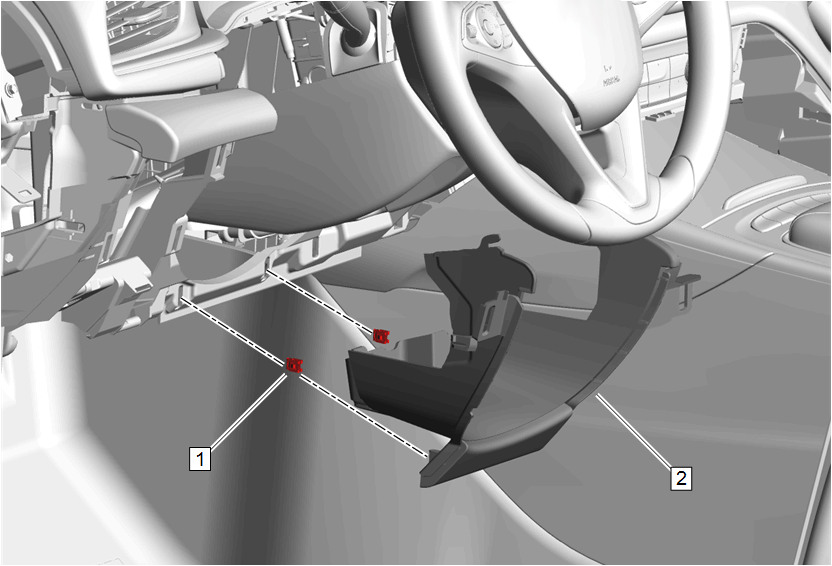 1

2