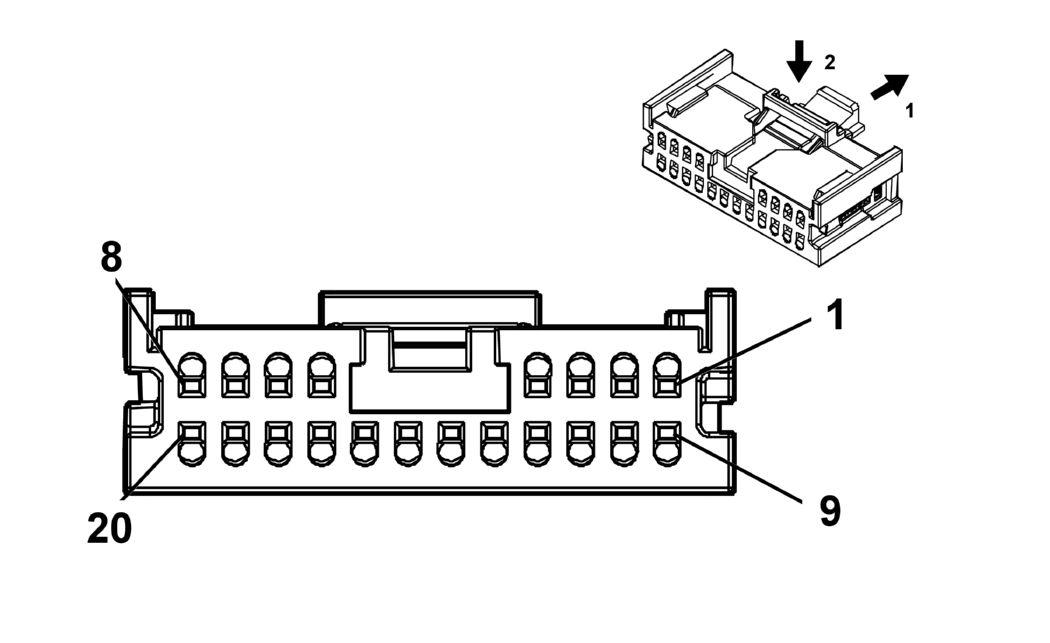 2
1
8
1
20
9