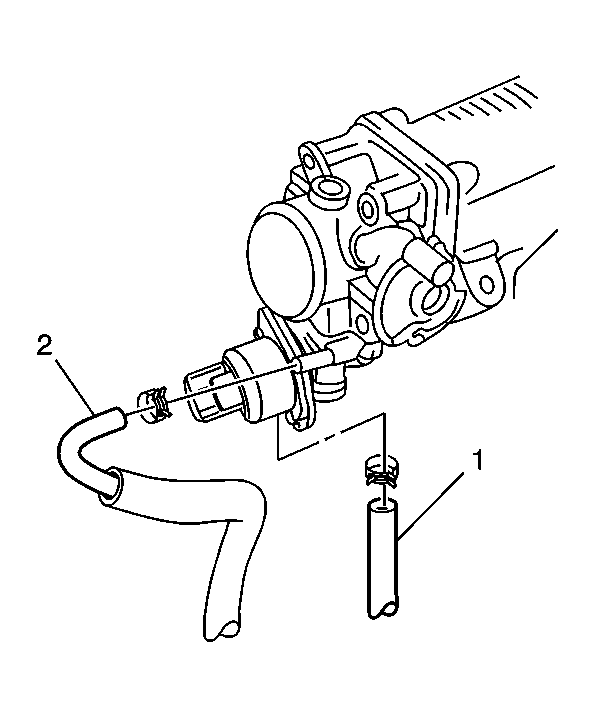 2

1