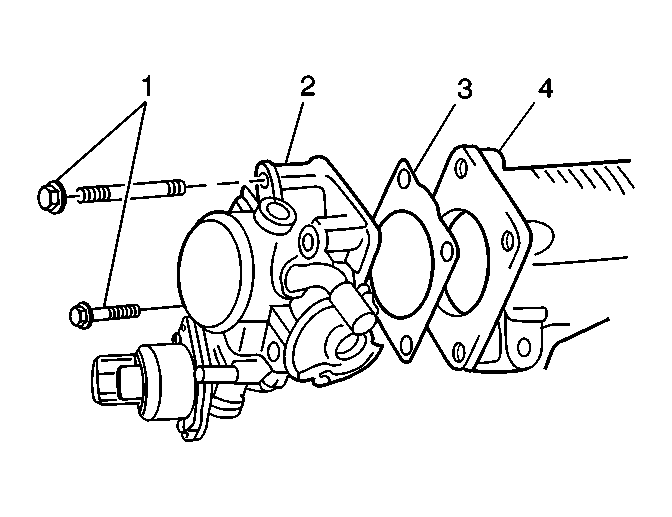 1
2
3
4