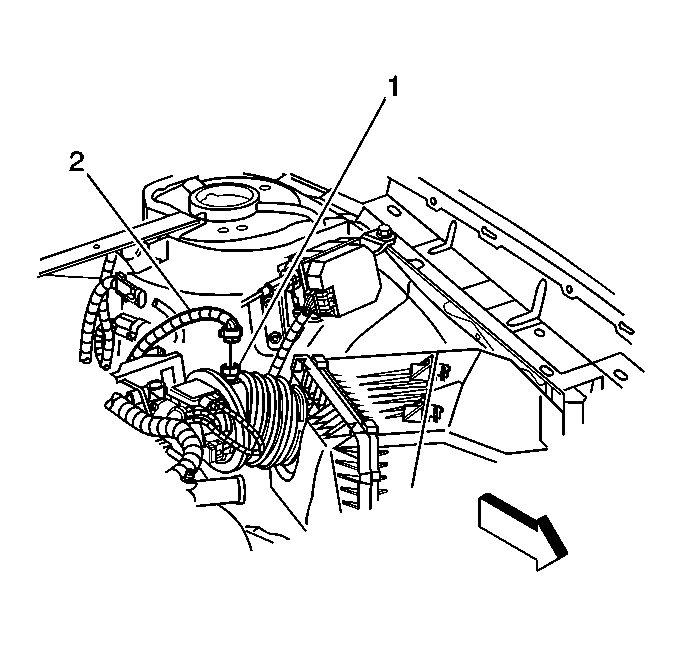 1
2