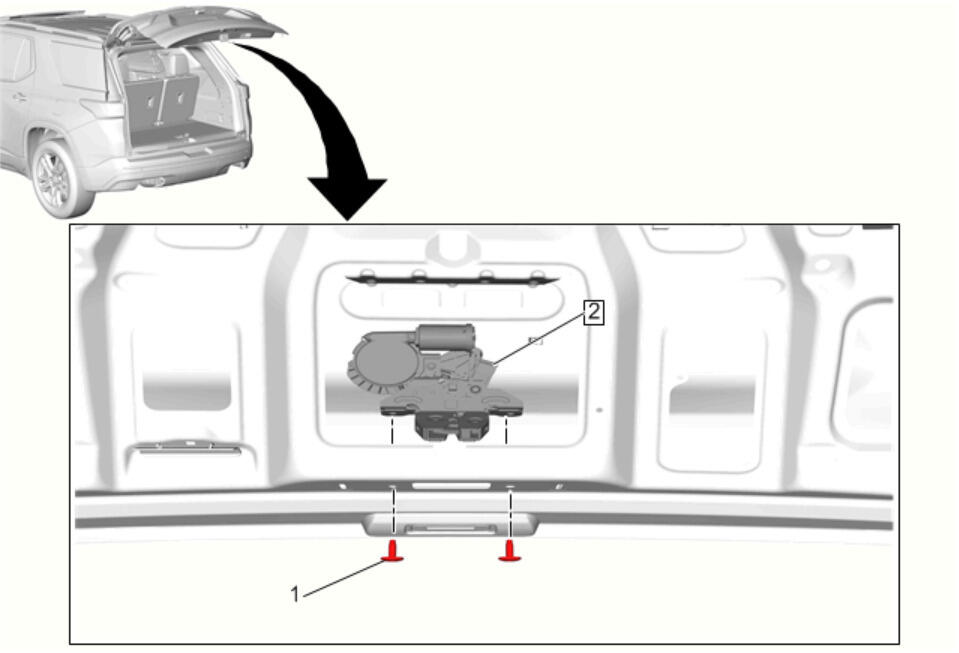 2
1