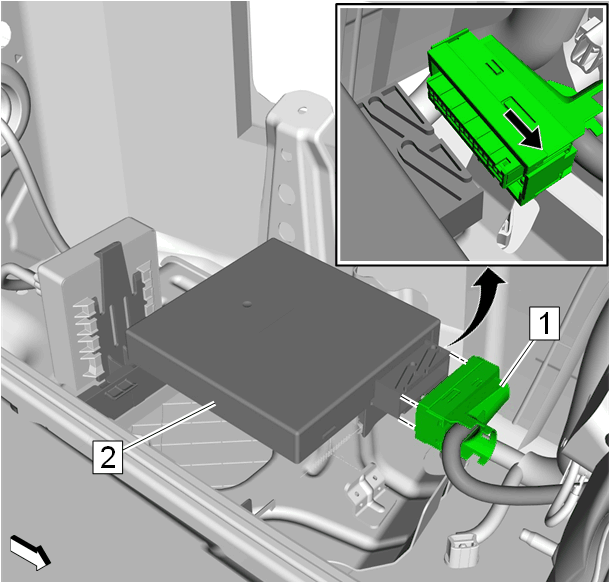 1

2