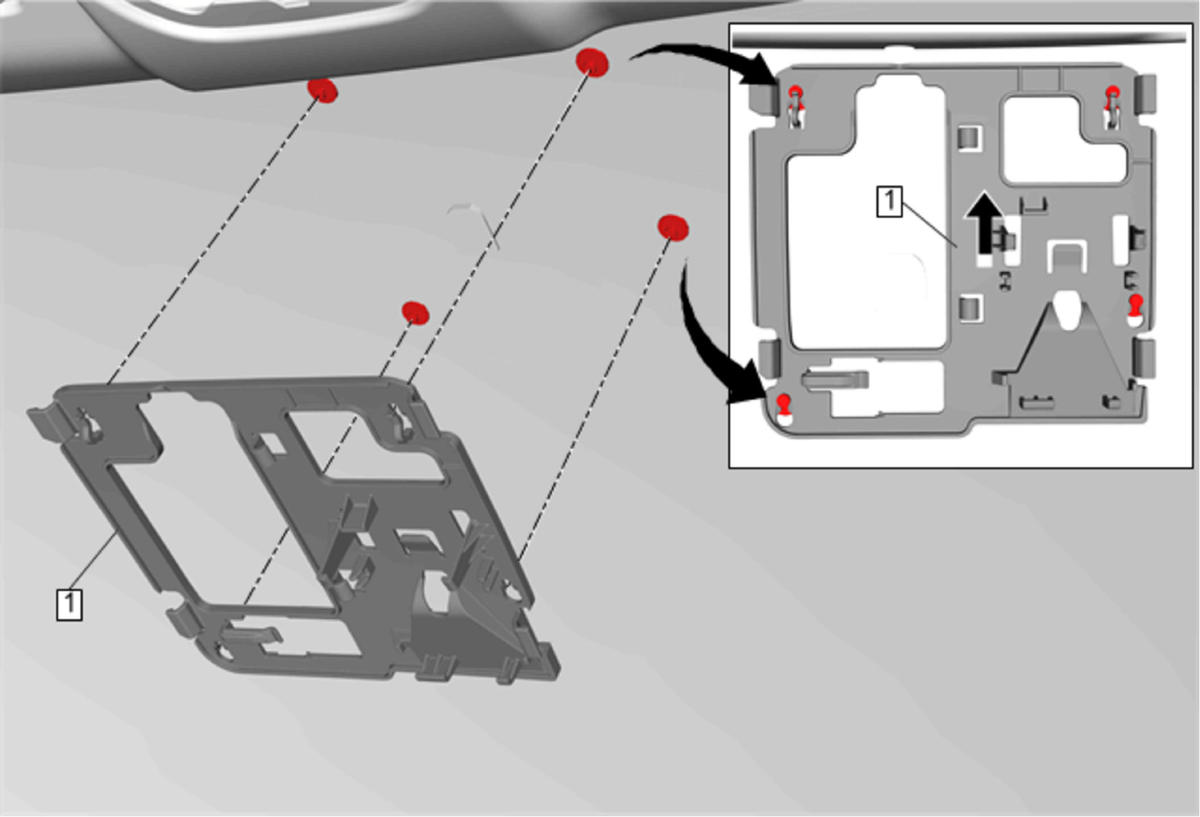 1
1