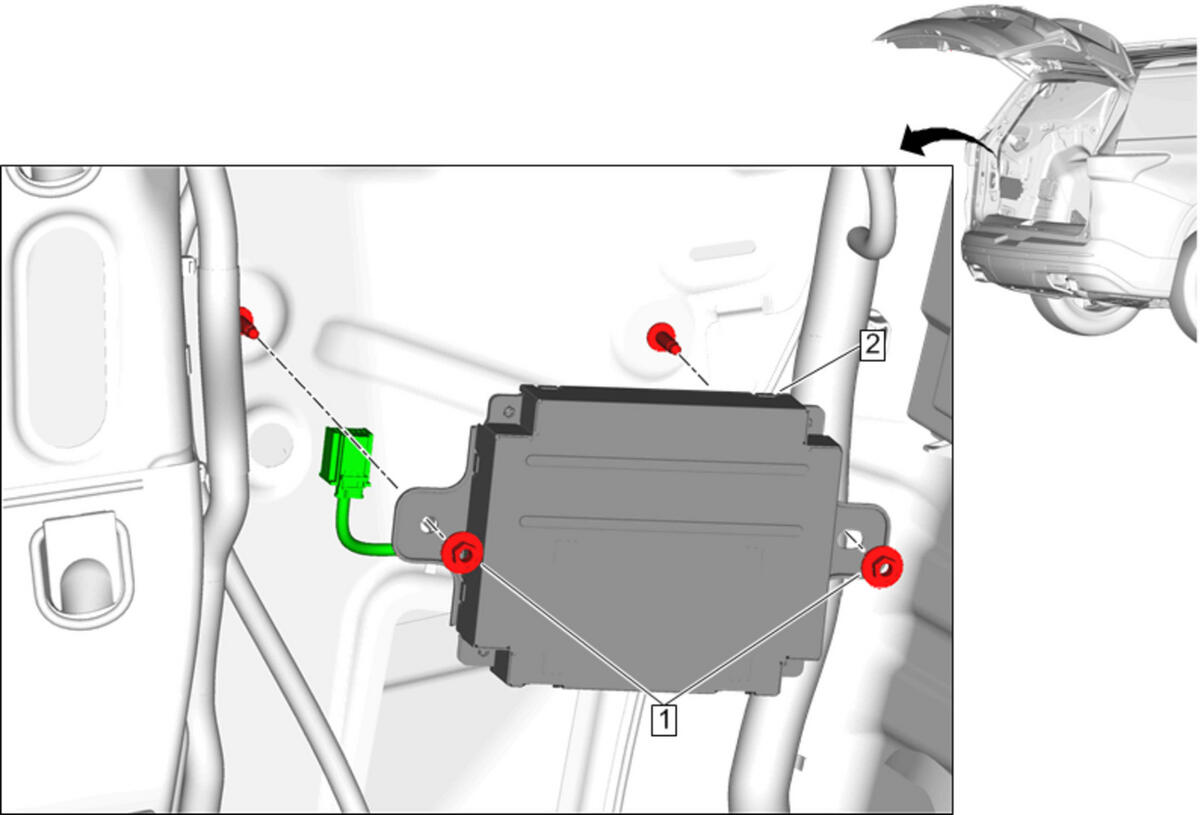 2
1