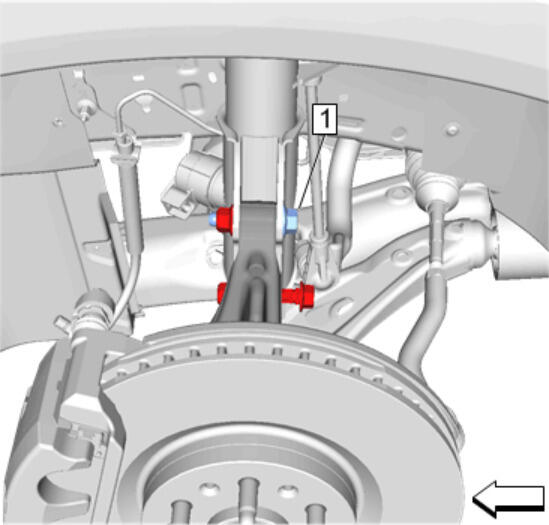 1