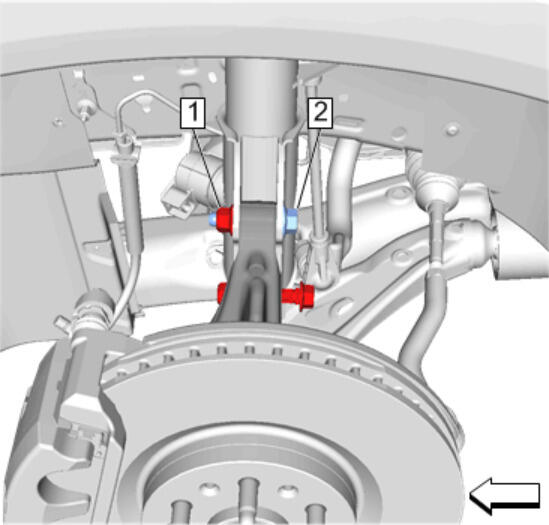 1
2