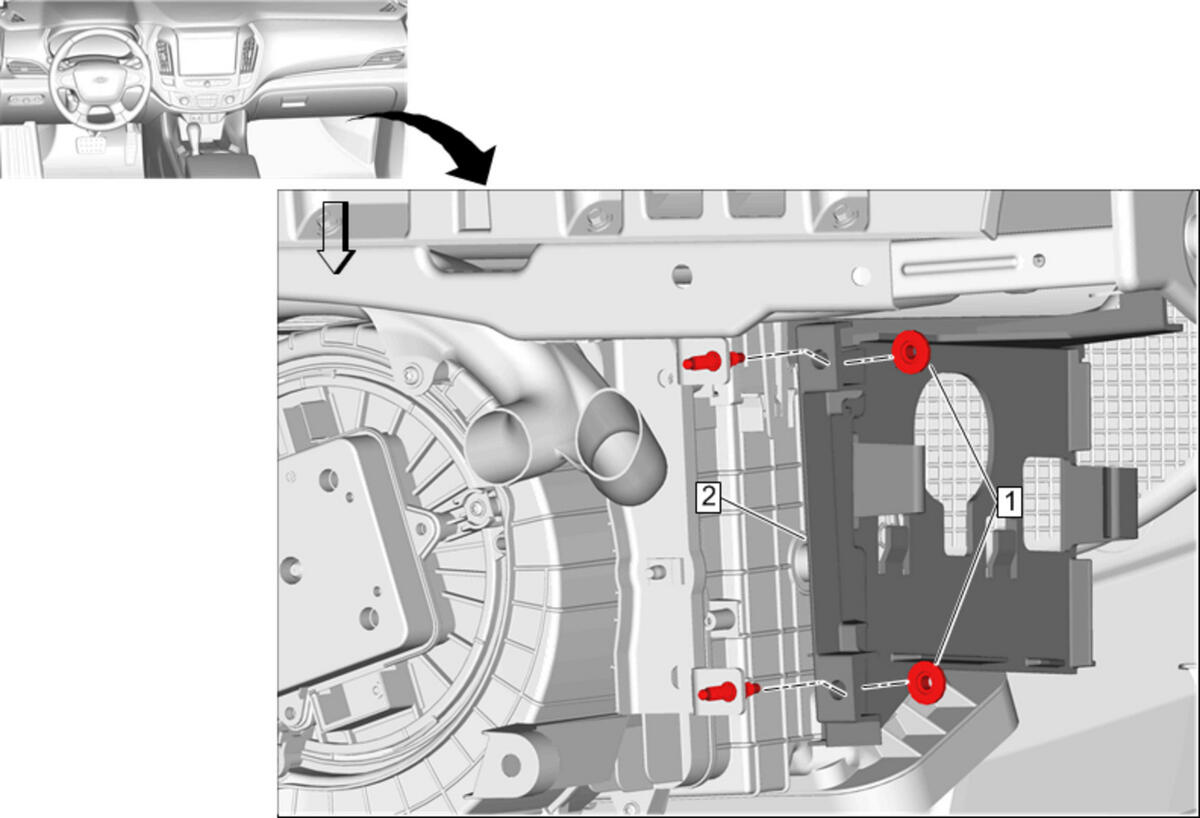 2
1