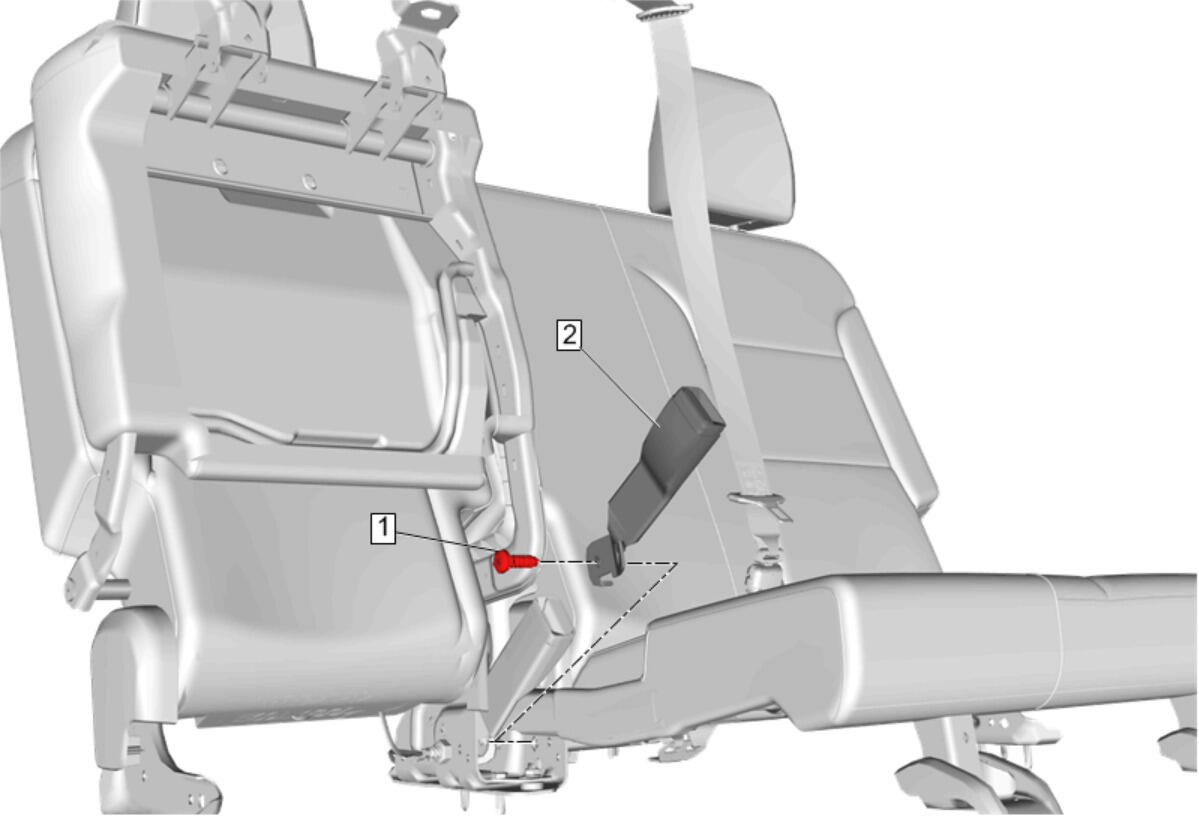 2
1