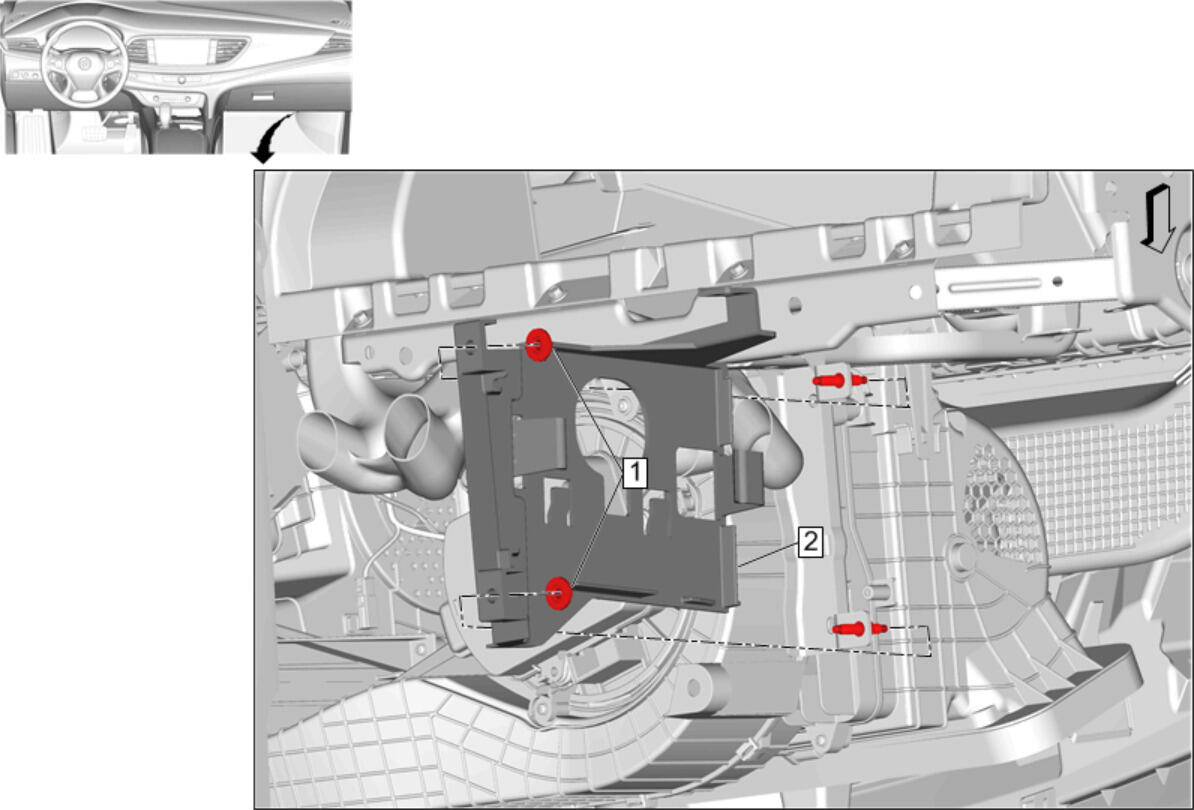 1
2