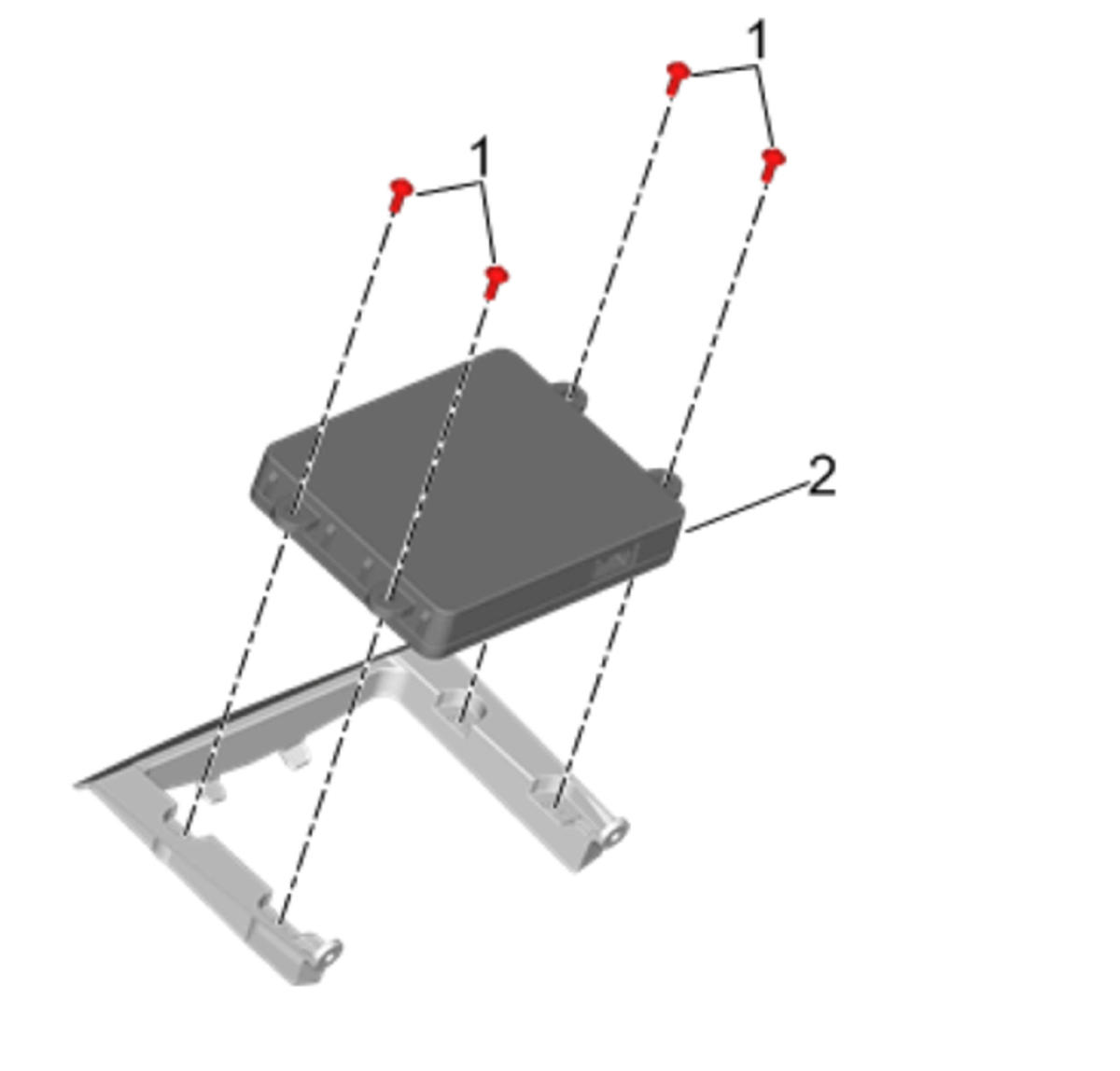 1
1
2