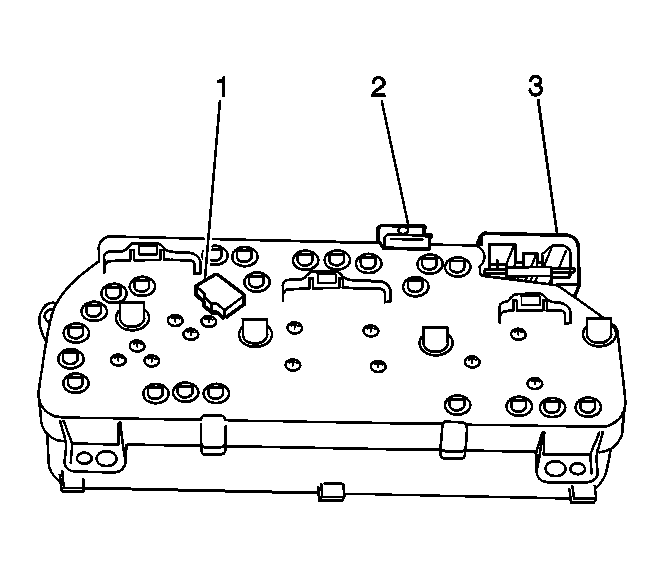 1
2
3