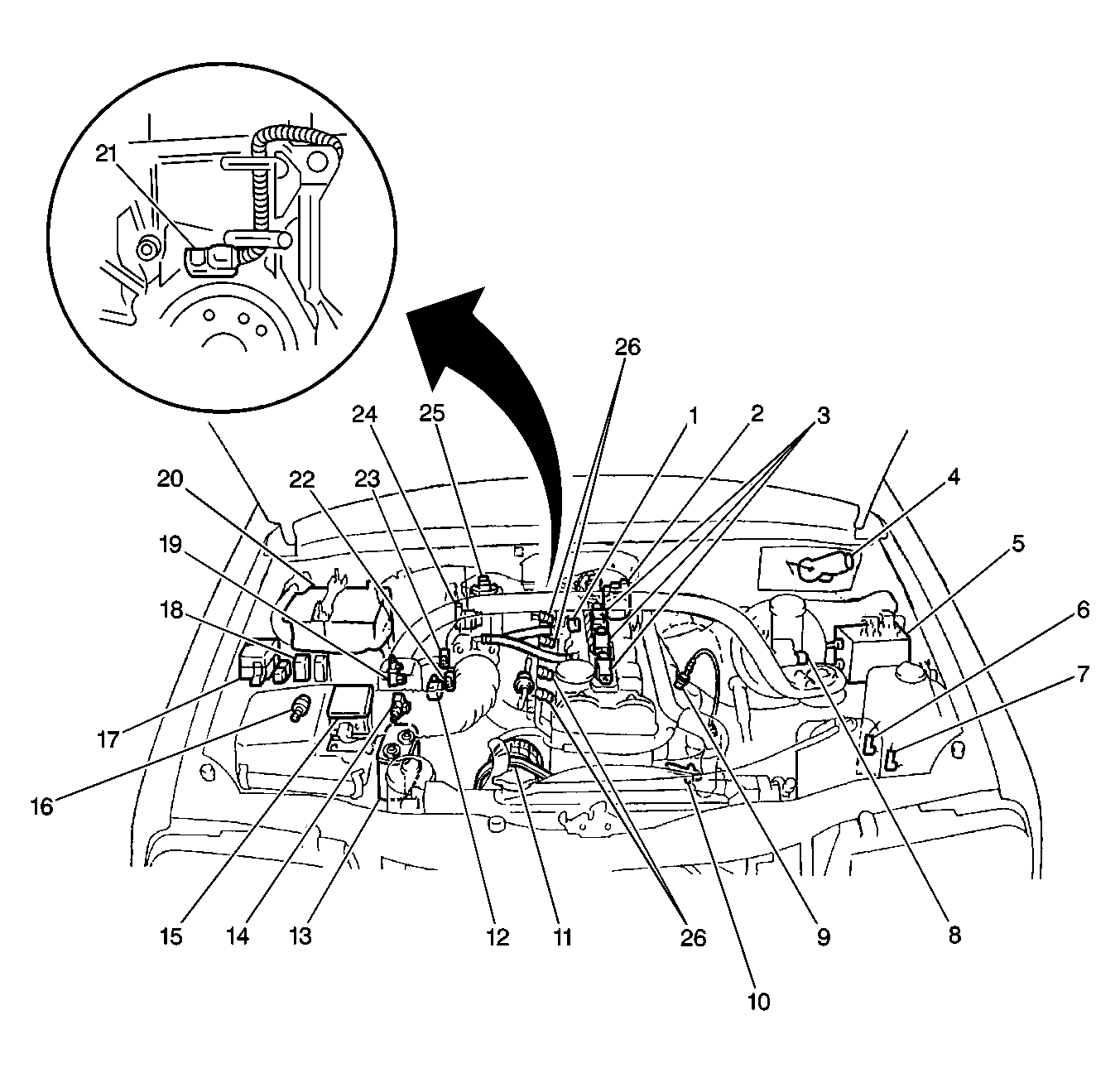 21

26
24 25 1 2 3
20 22 23 4
19 5
18 6
7
17
16

15 14 13 12 11 26 9 8
10