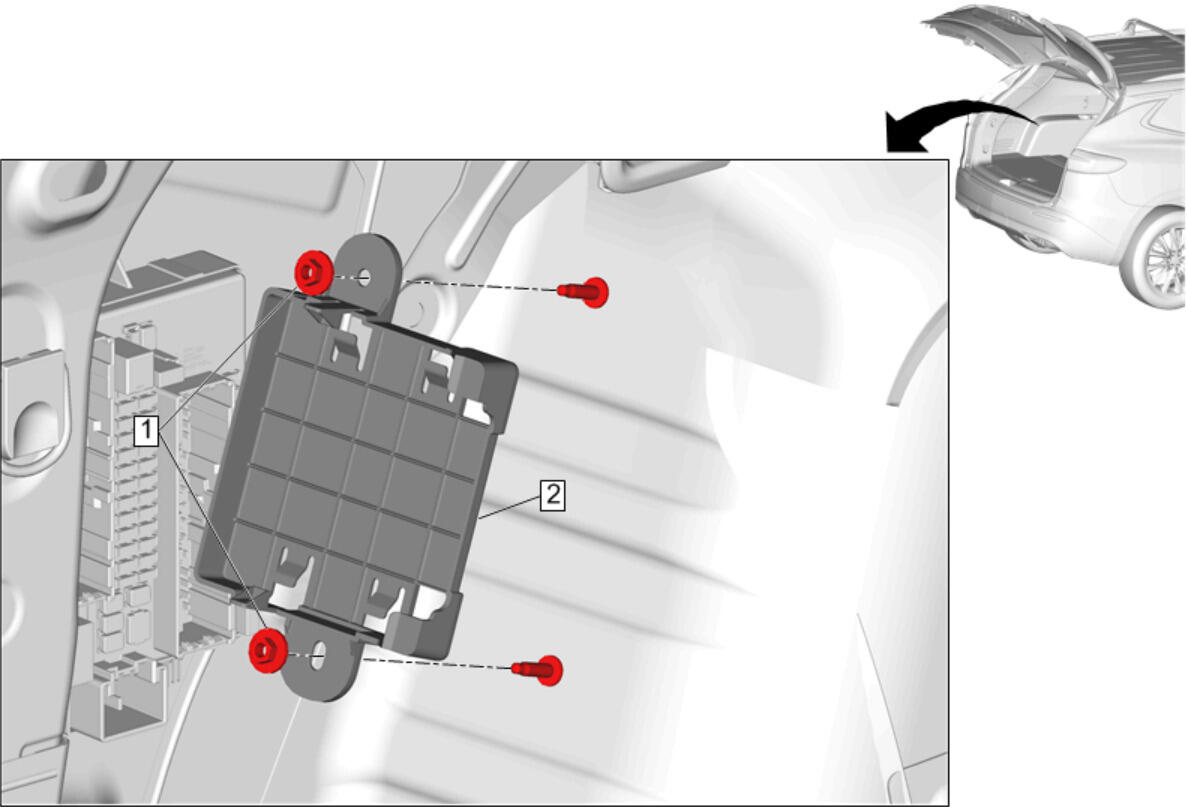 1
2