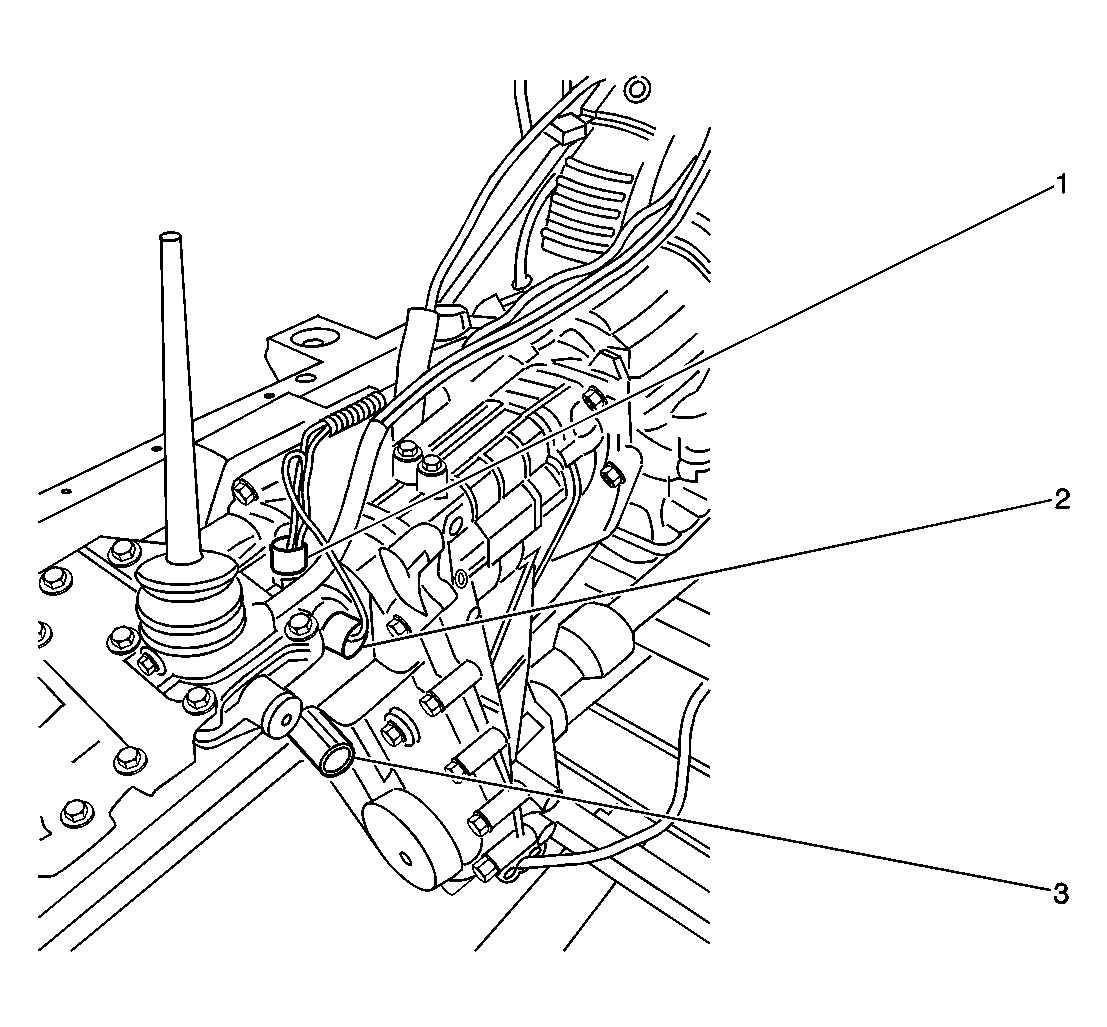 1
2
3