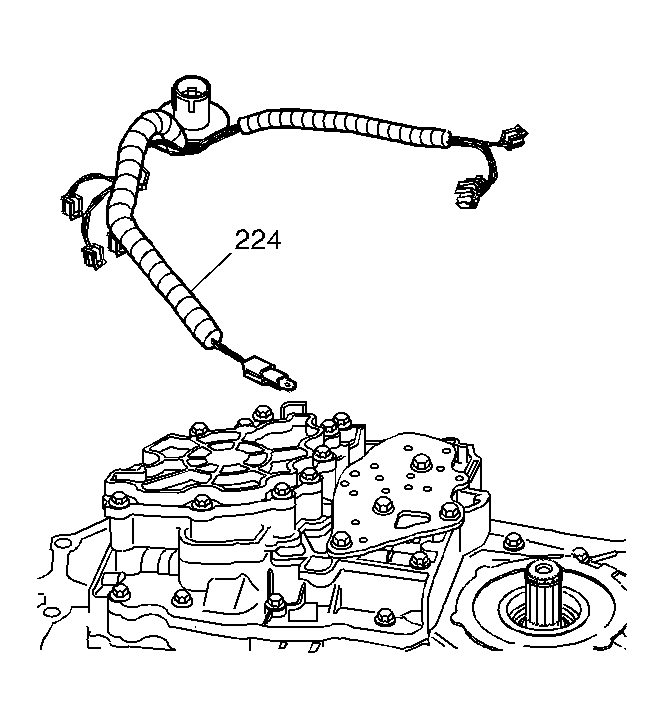 224