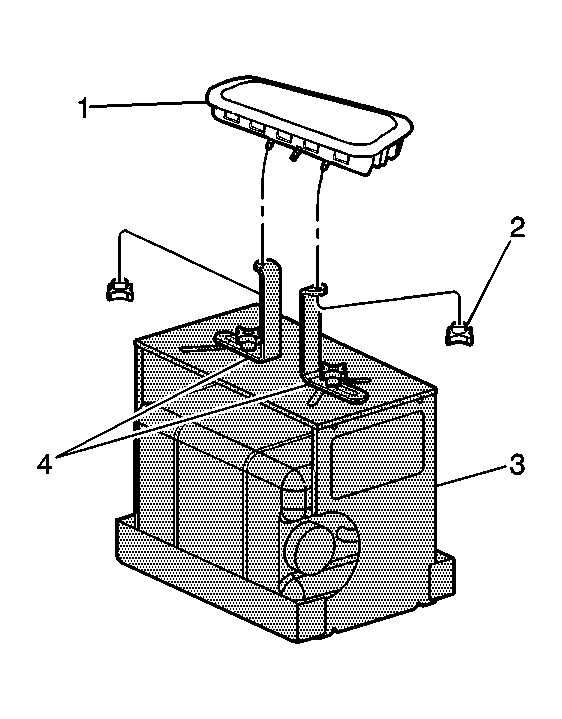 1
2
4
3