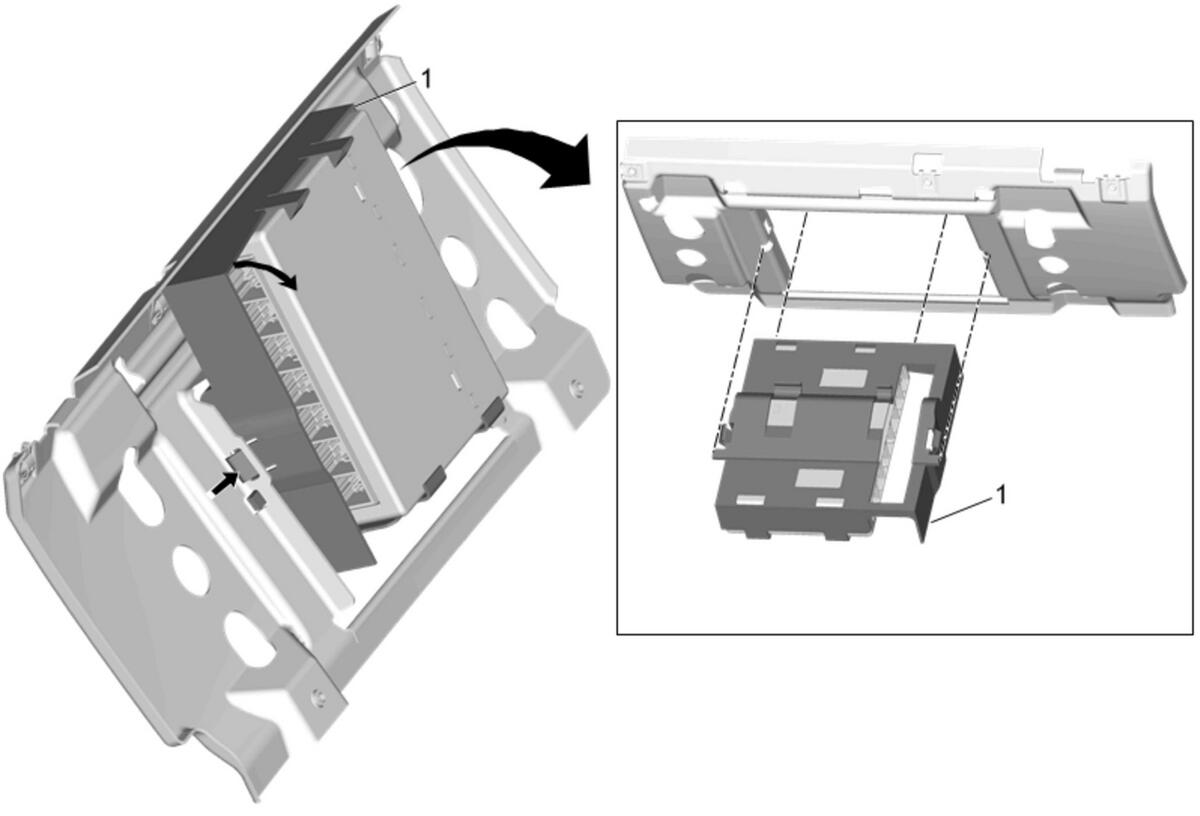 1

1