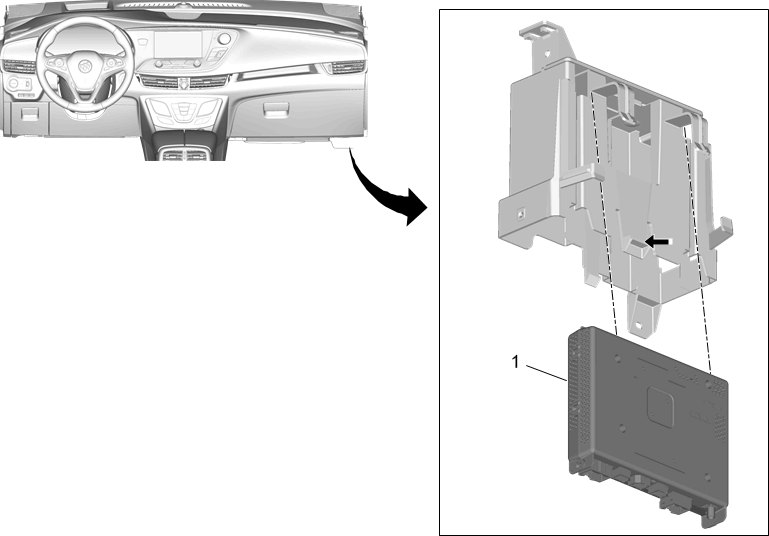 1